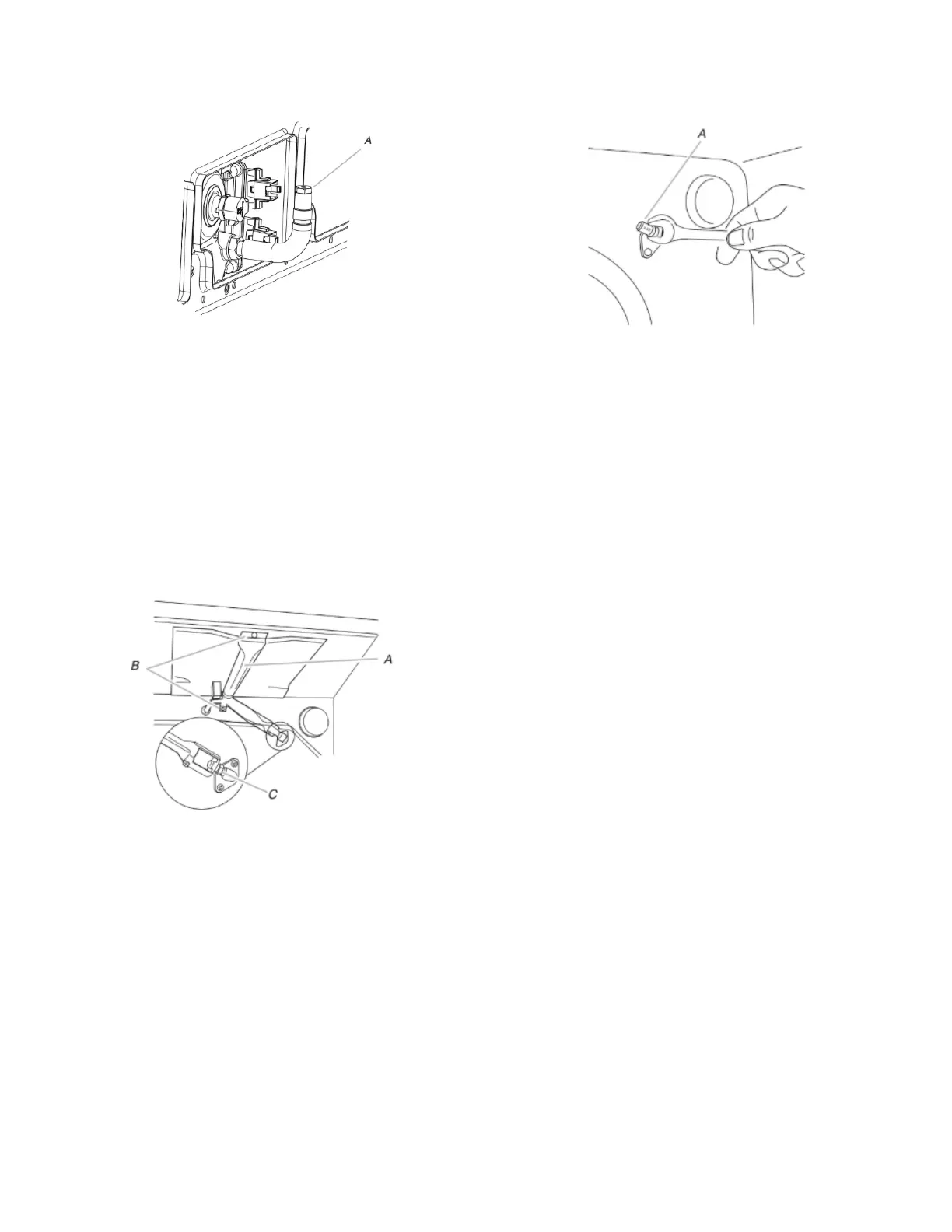 A

A

B

A

C