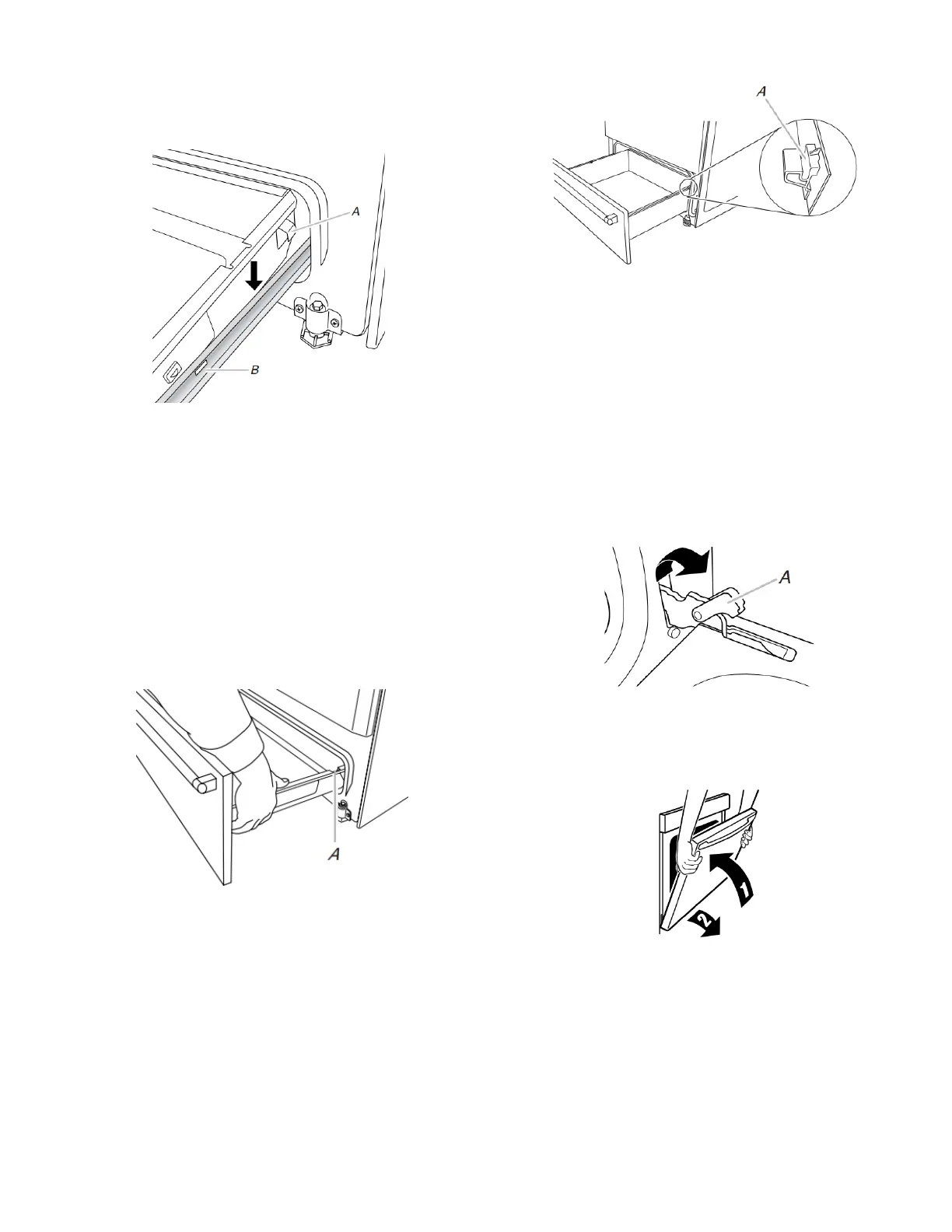 A

B

A

A

A

1

2