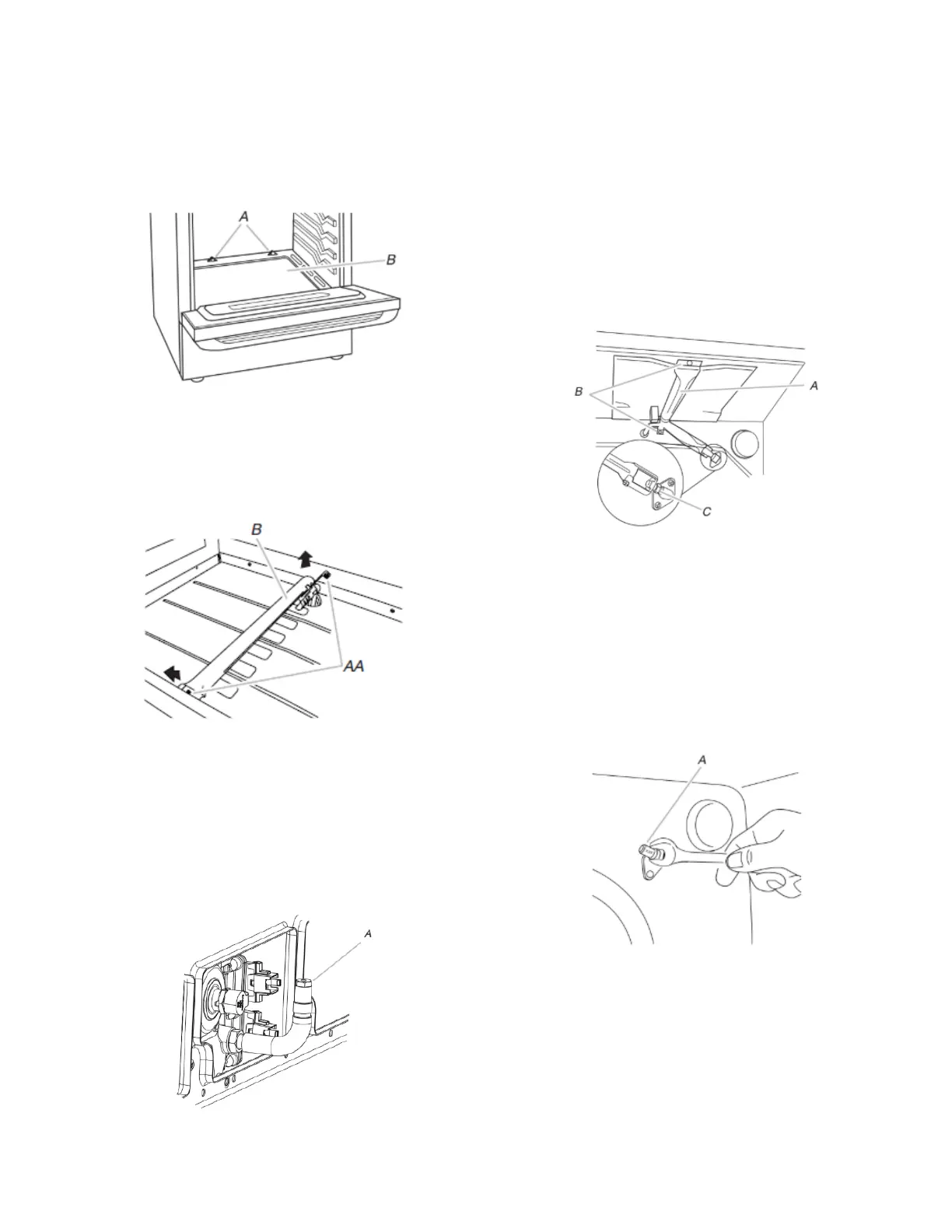 A
B

B
AA

A

B
A
C

A