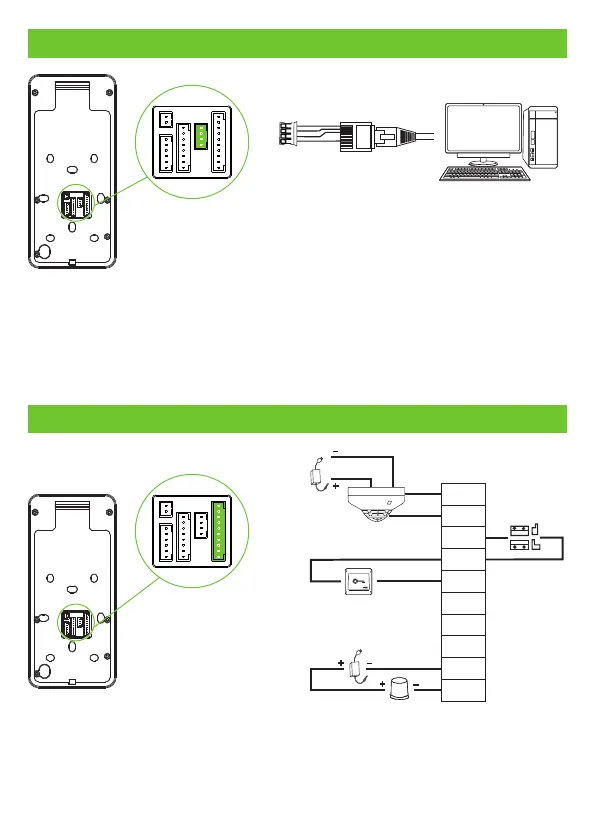 −
+
+
−
+
−