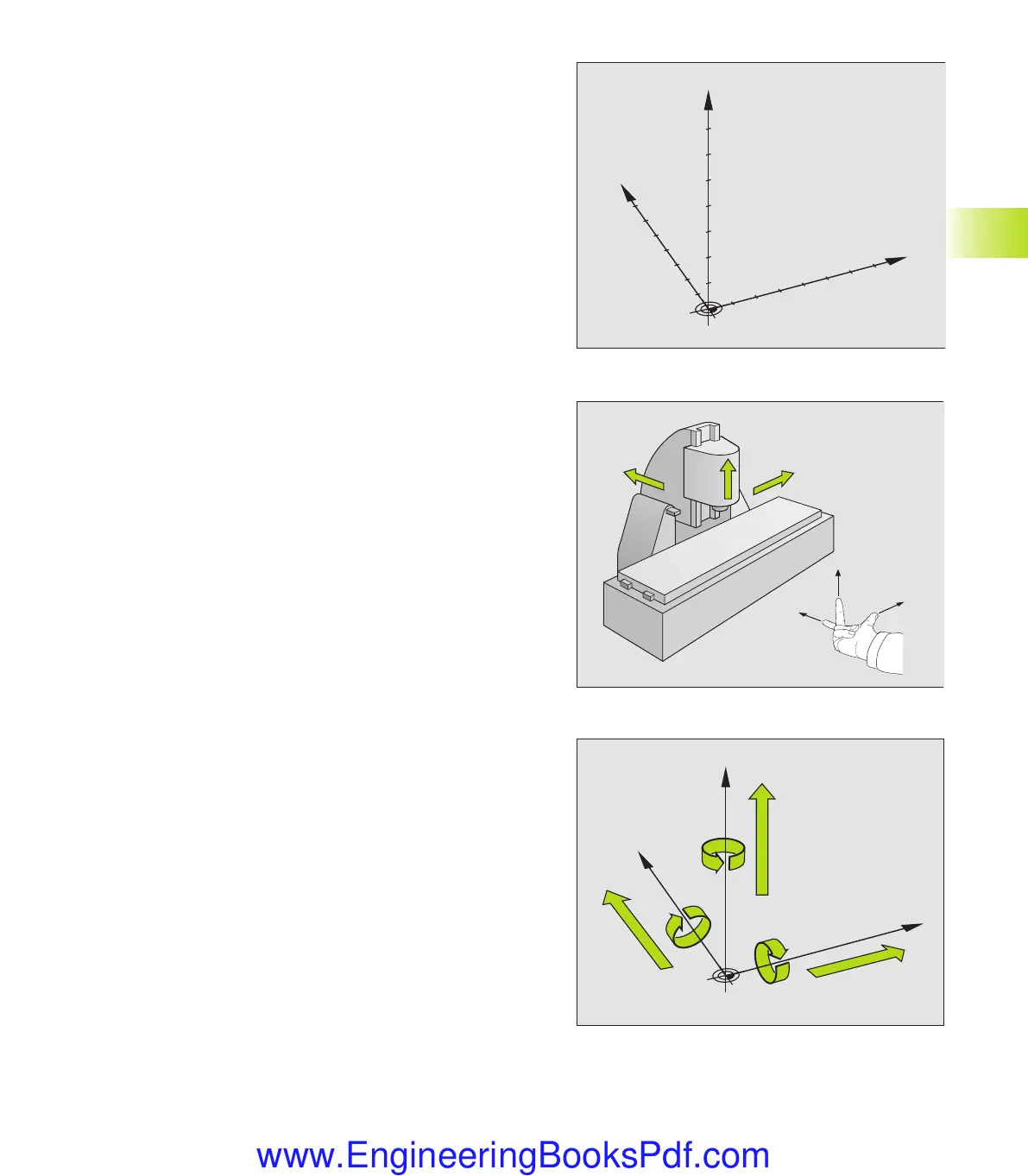 www.EngineeringBooksPdf.com