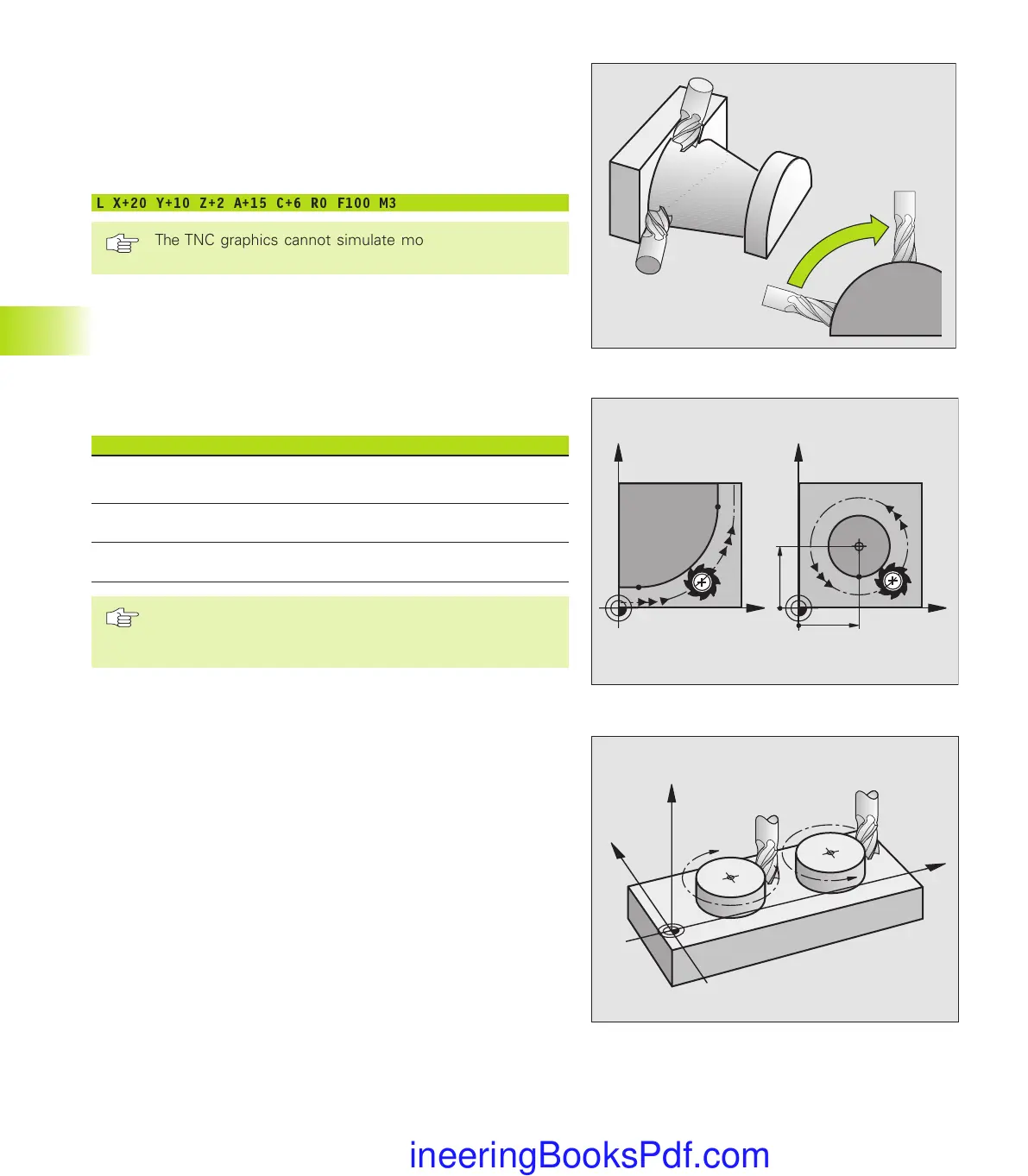 L X+20 Y+10 Z+2 A+15 C+6 R0 F100 M3

The TNC graphics cannot simulate mo

ineeringBooksPdf.com