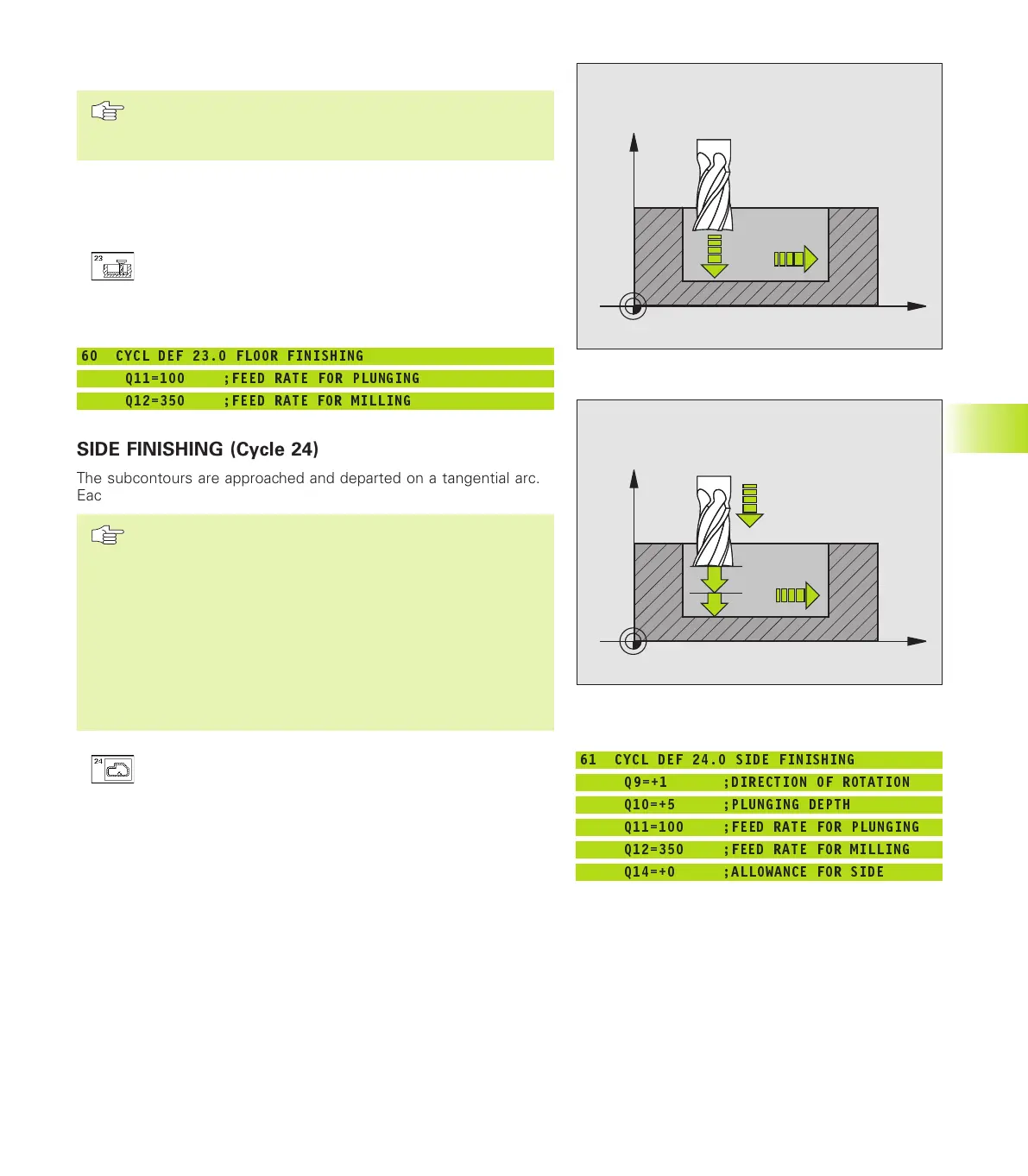 23

60 CYCL DEF 23.0 FLOOR FINISHING
Q11=100 ;FEED RATE FOR PLUNGING
Q12=350 ;FEED RATE FOR MILLING

SIDE FINISHING (Cycle 24)

The subcontours are approached and departed on a tangential arc. Eac

24

61 CYCL DEF 24.0 SIDE FINISHING
Q9=+1 ;DIRECTION OF ROTATION
Q10=+5 ;PLUNGING DEPTH
Q11=100 ;FEED RATE FOR PLUNGING
Q12=350 ;FEED RATE FOR MILLING
Q14=+0 ;ALLOWANCE FOR SIDE