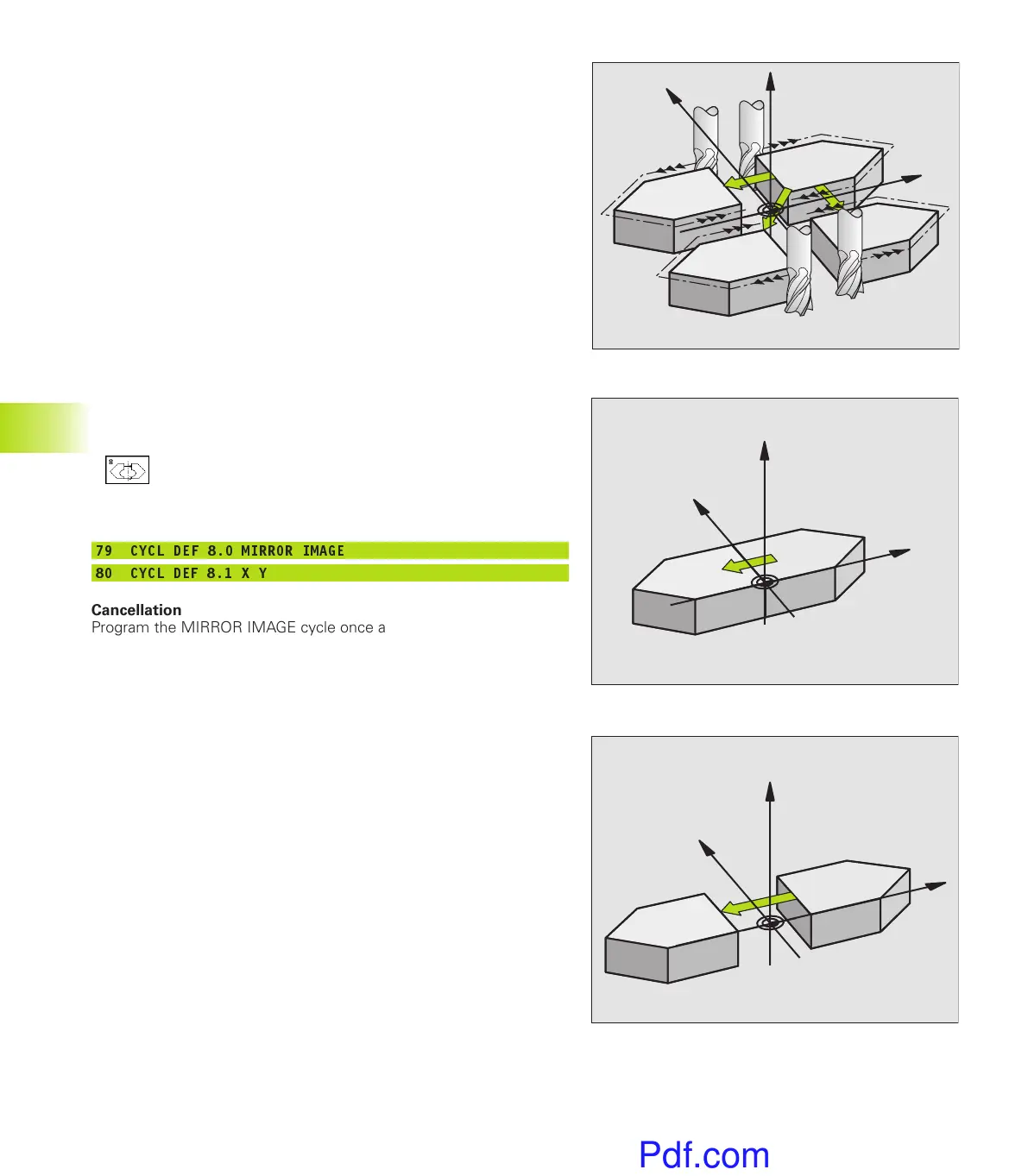 8

79 CYCL DEF 8.0 MIRROR IMAGE

80 CYCL DEF 8.1 X Y

**Cancellation**
Program the MIRROR IMAGE cycle once a

Pdf.com