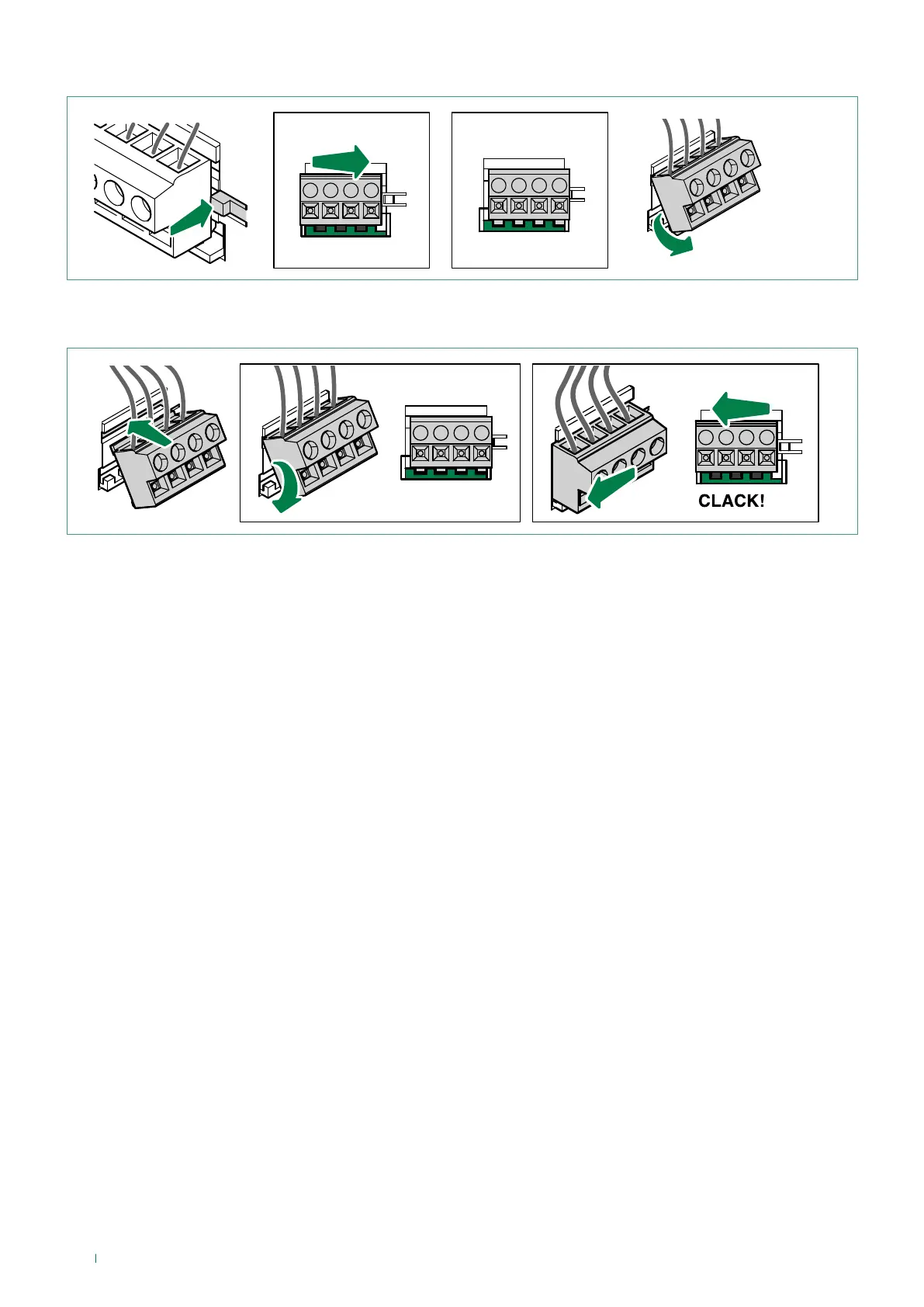 CLACK!