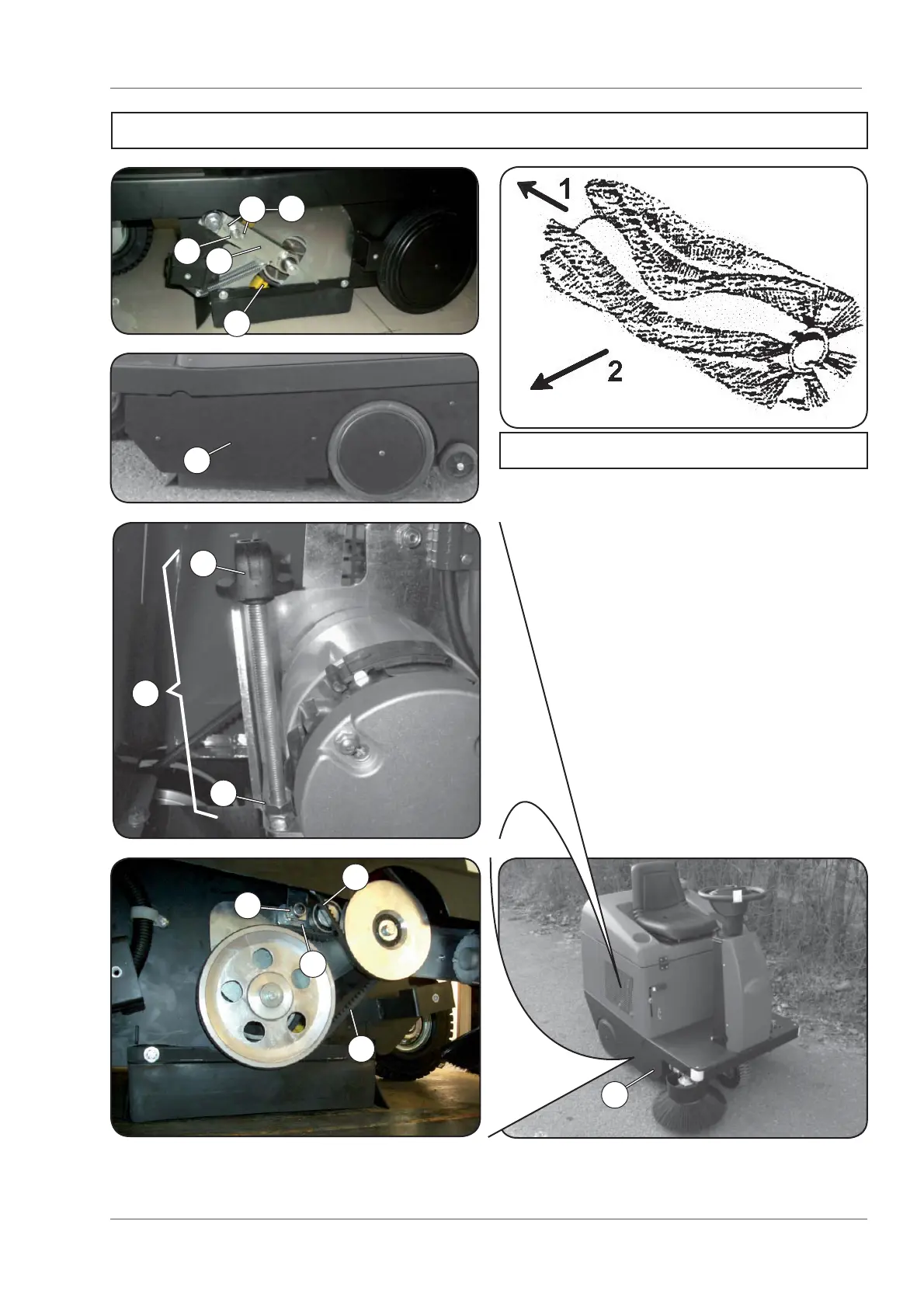 1

2