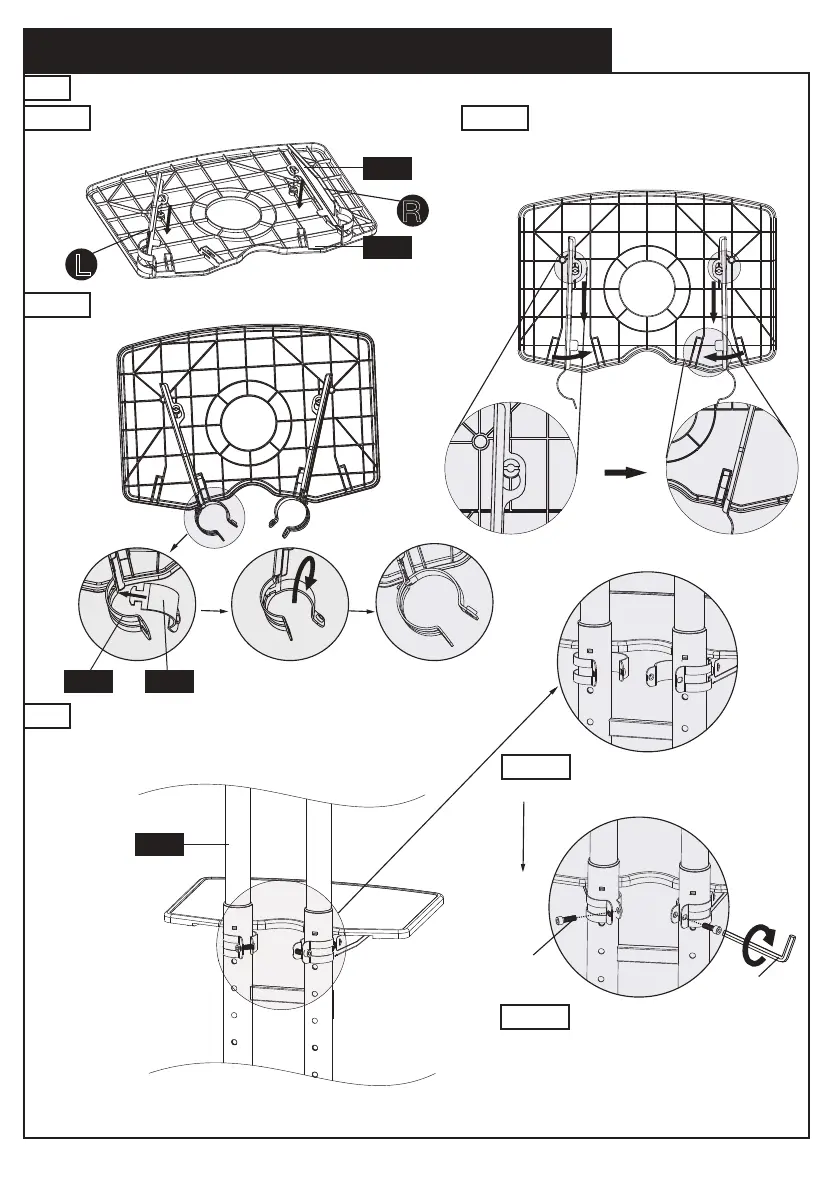 R

L