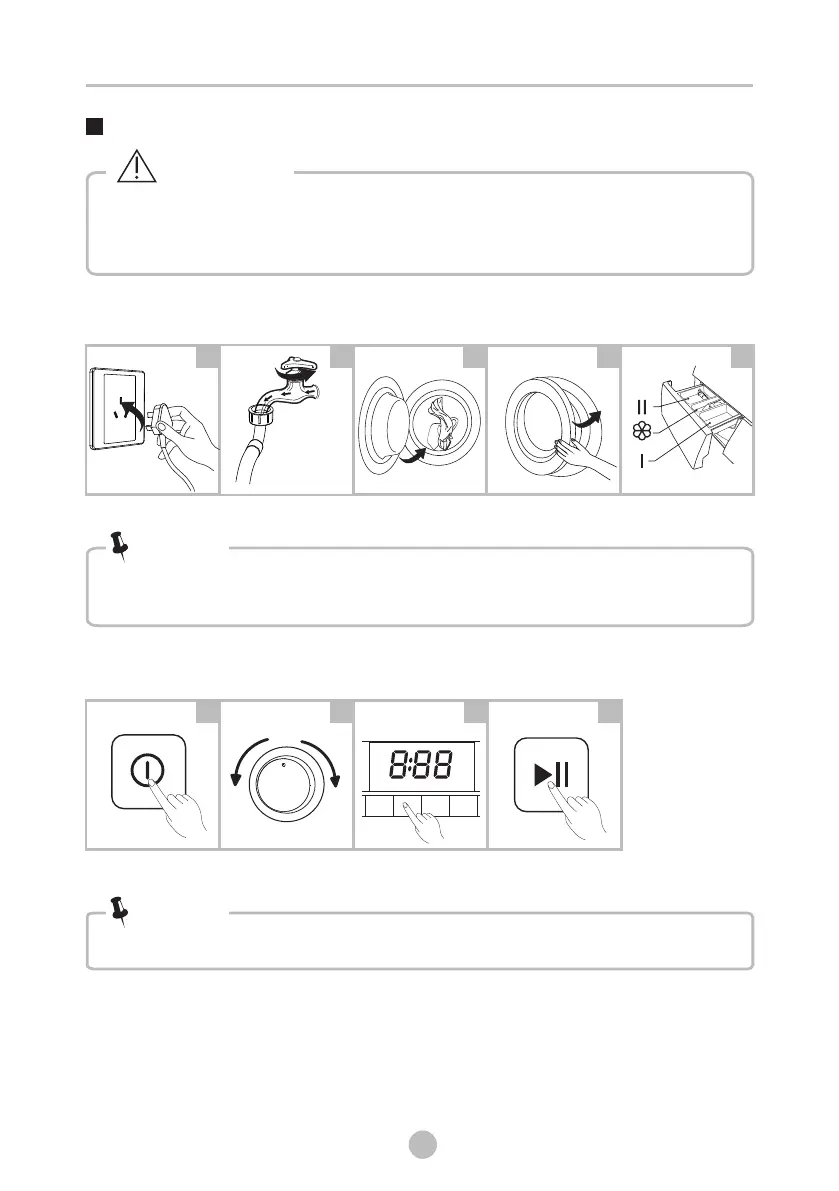 II

I

8:88