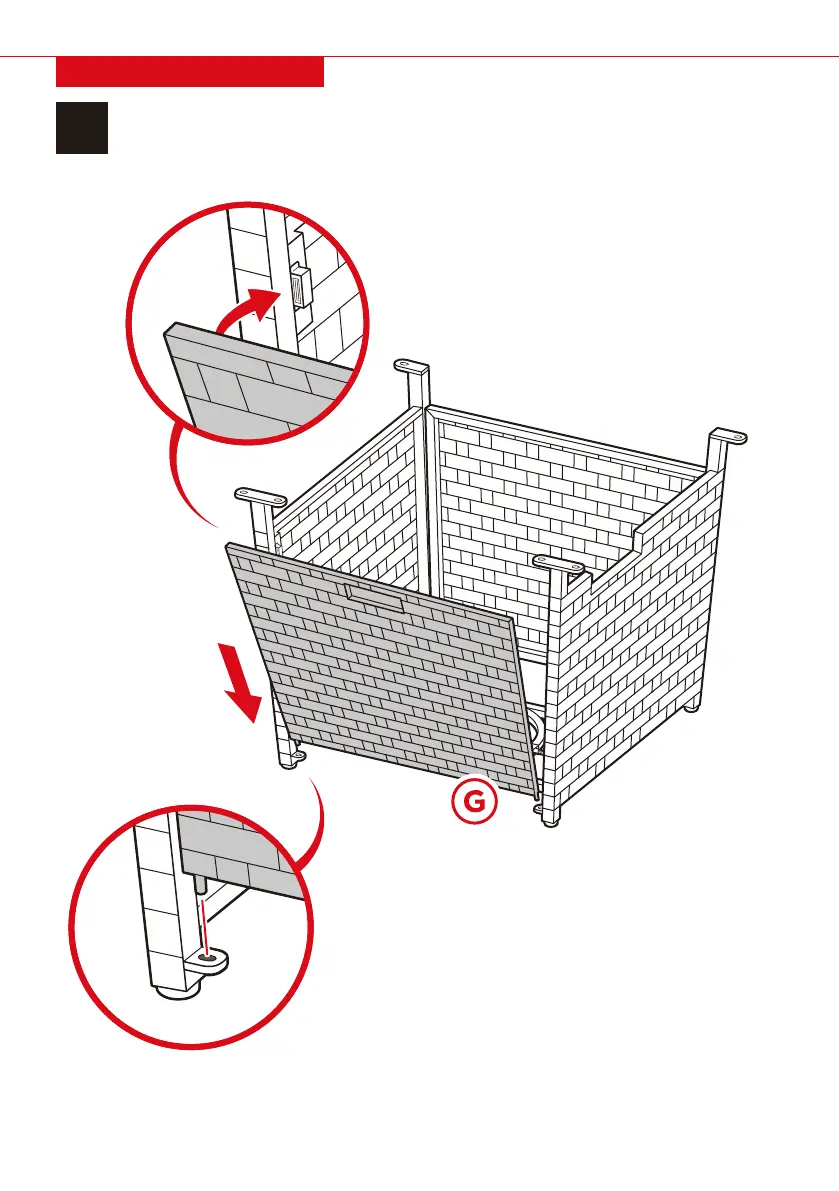 G