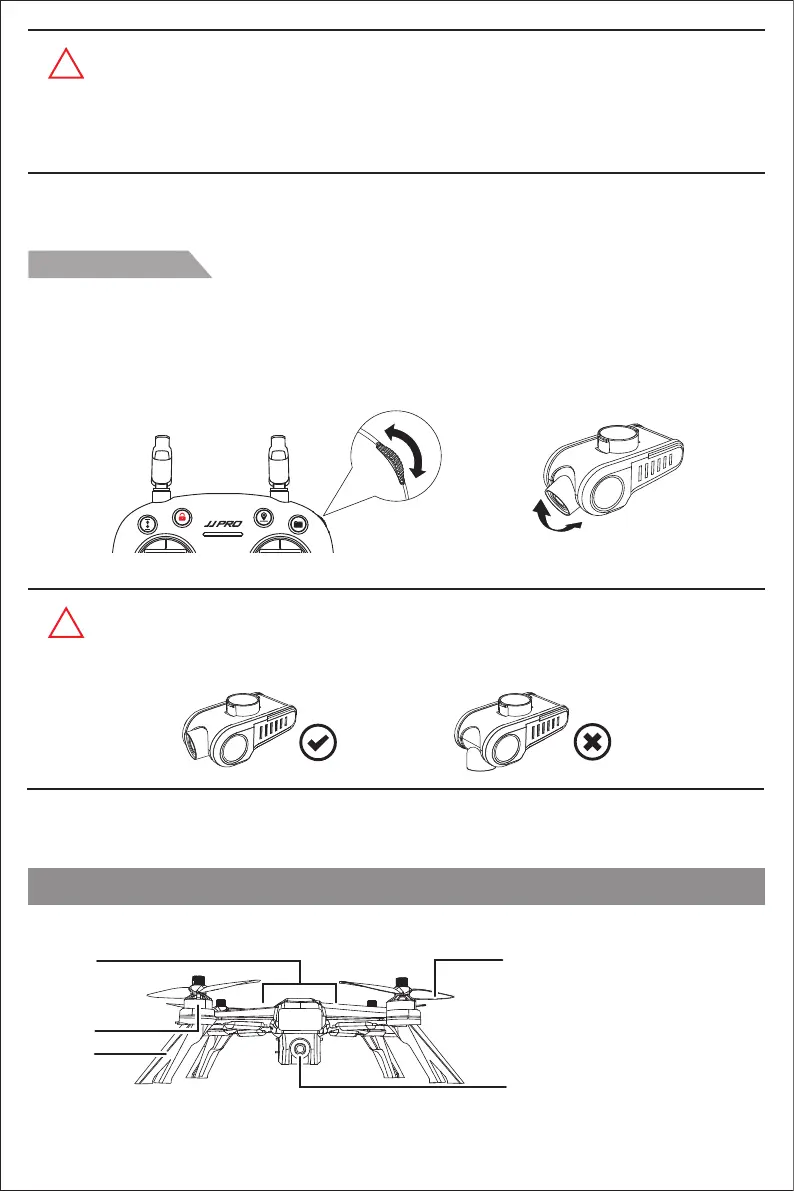 JJPRO