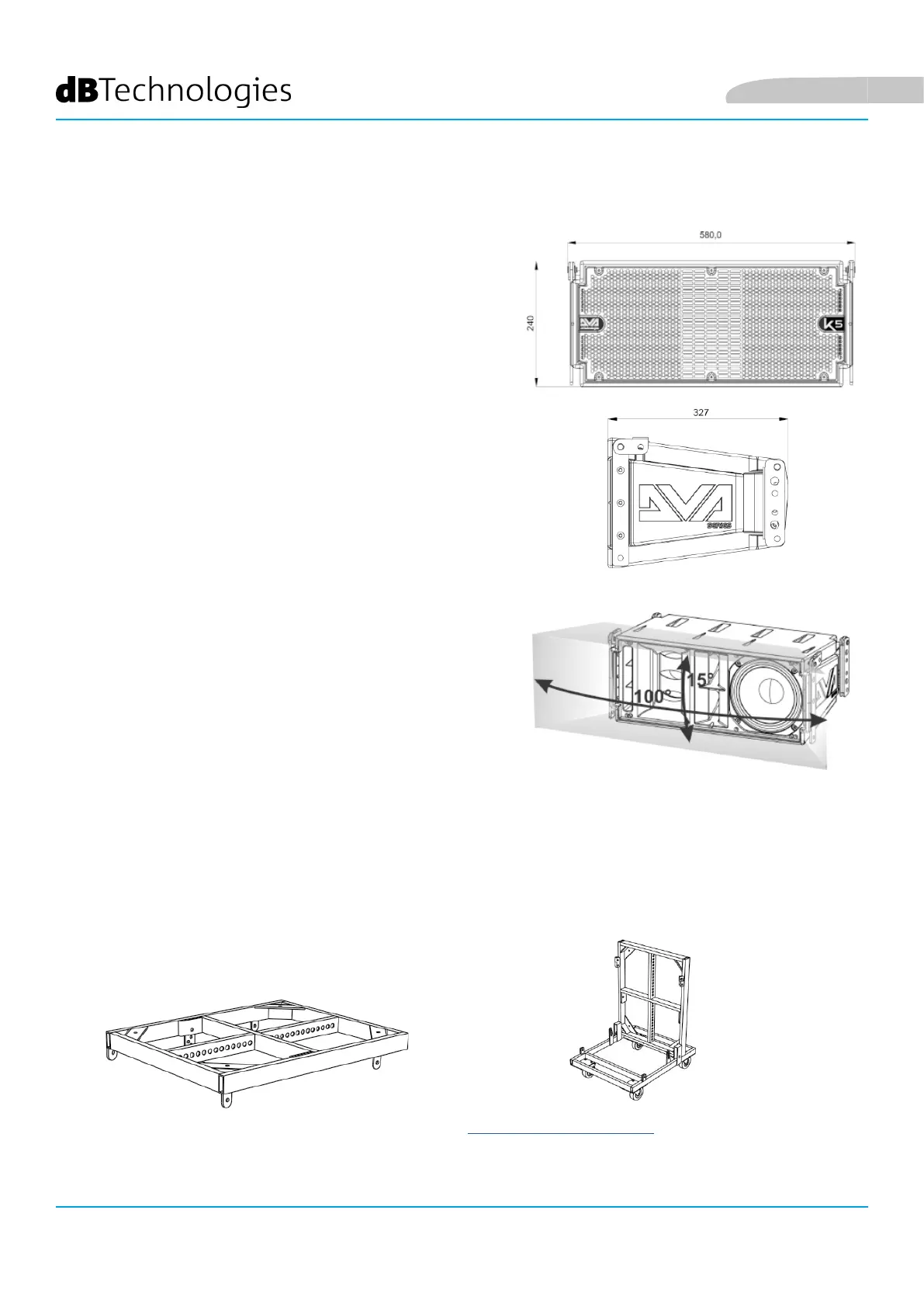 dBTechnologies

580,0

240

K5

327

SERIES

15°

100°