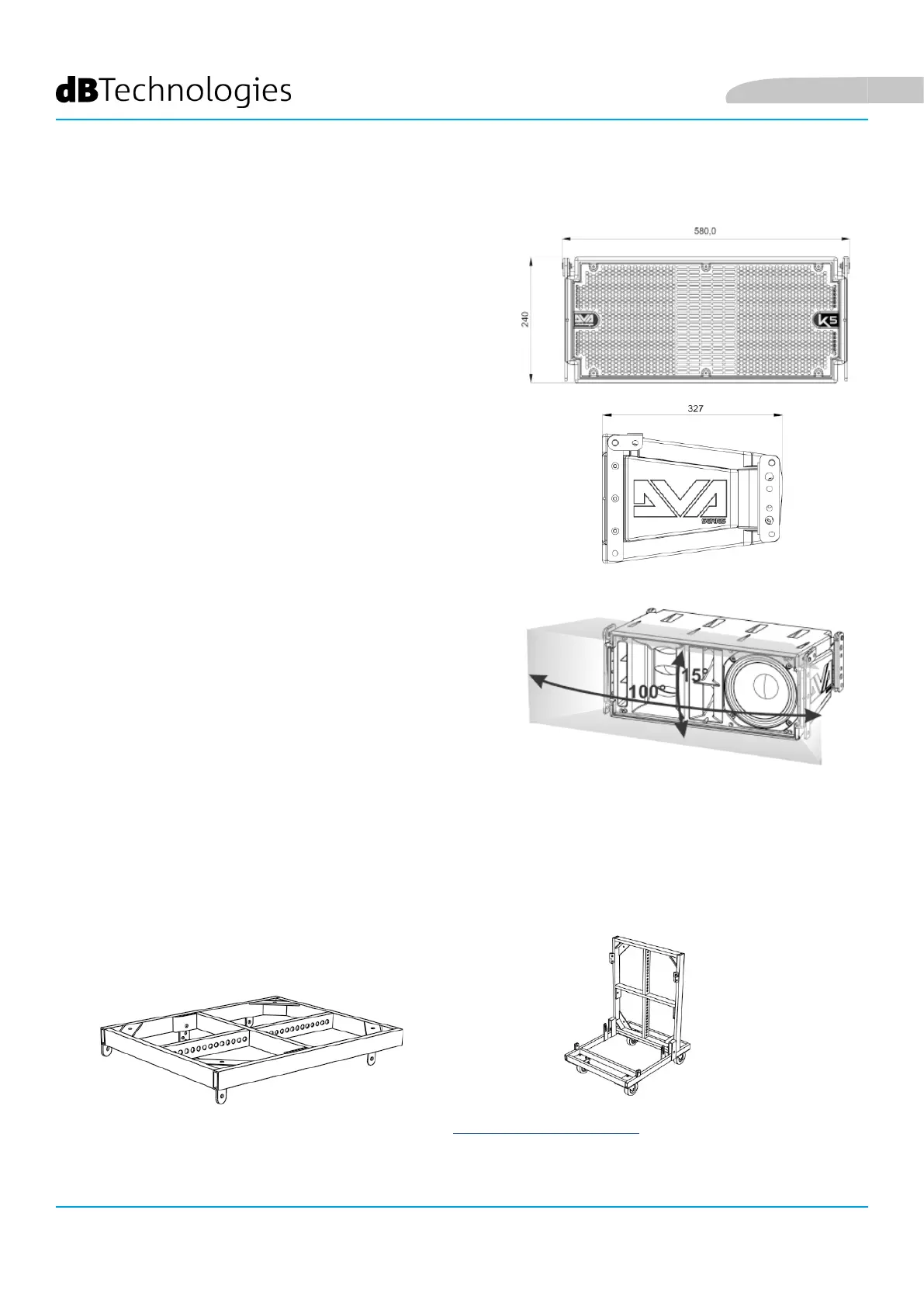 dBTechnologies

580,0

240

K5

327

SERIES

15°

100°