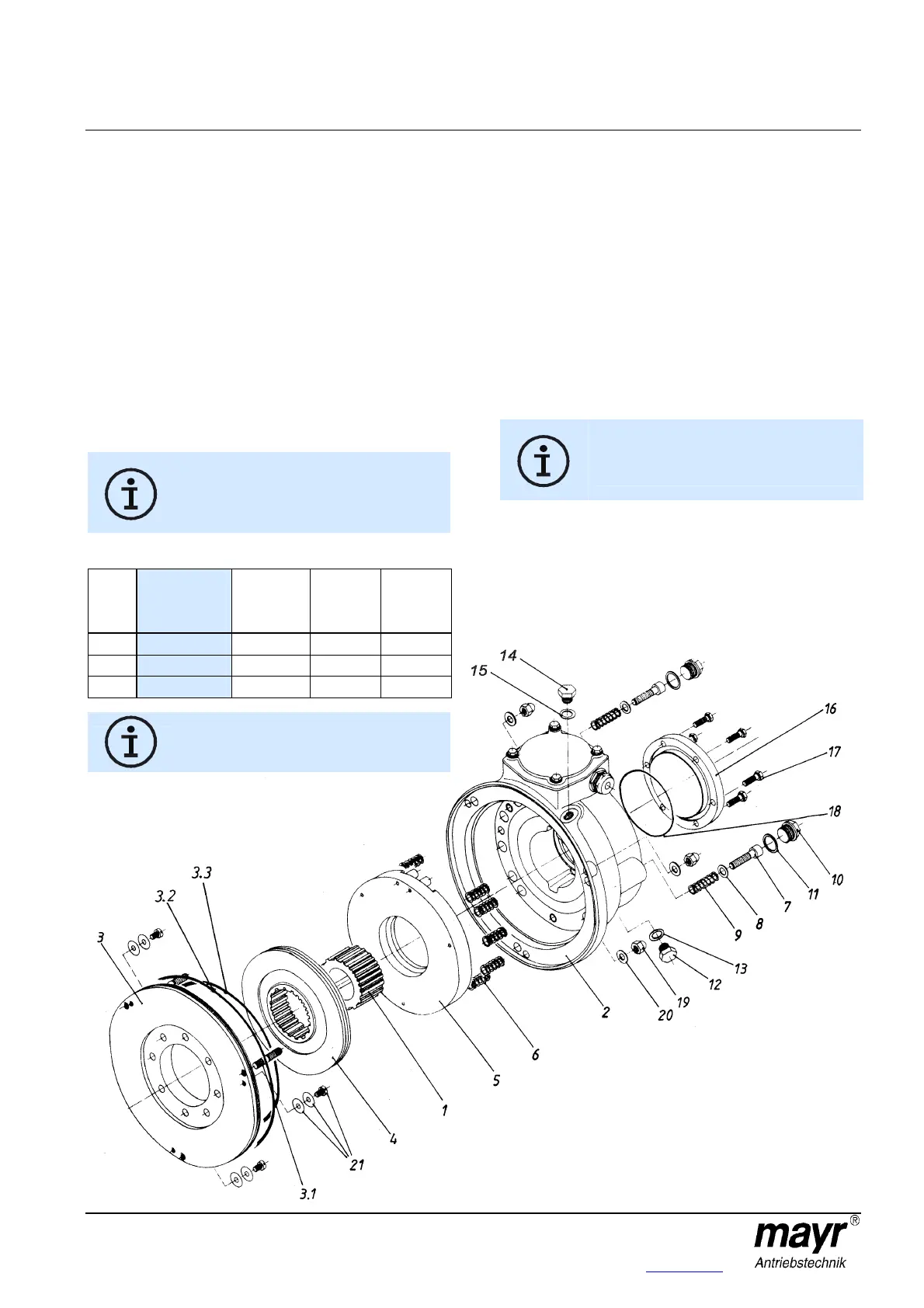 14

15

16

17

18

10

11

7

8

9

13

12

19

20

2

6

5

1

4

21

3.1

3

3.2

3.3

mayr®
Antriebstechnik