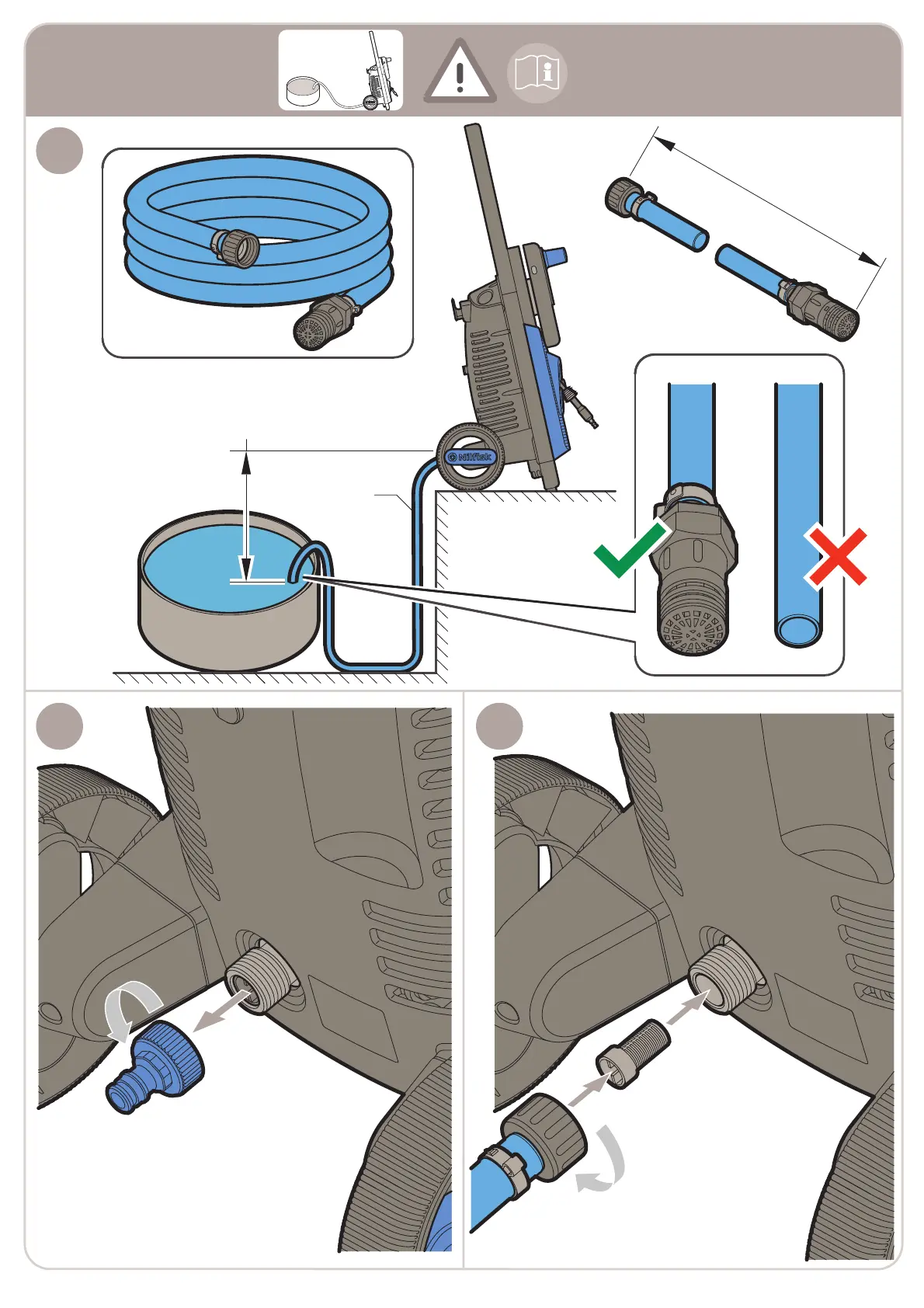 Nilfisk