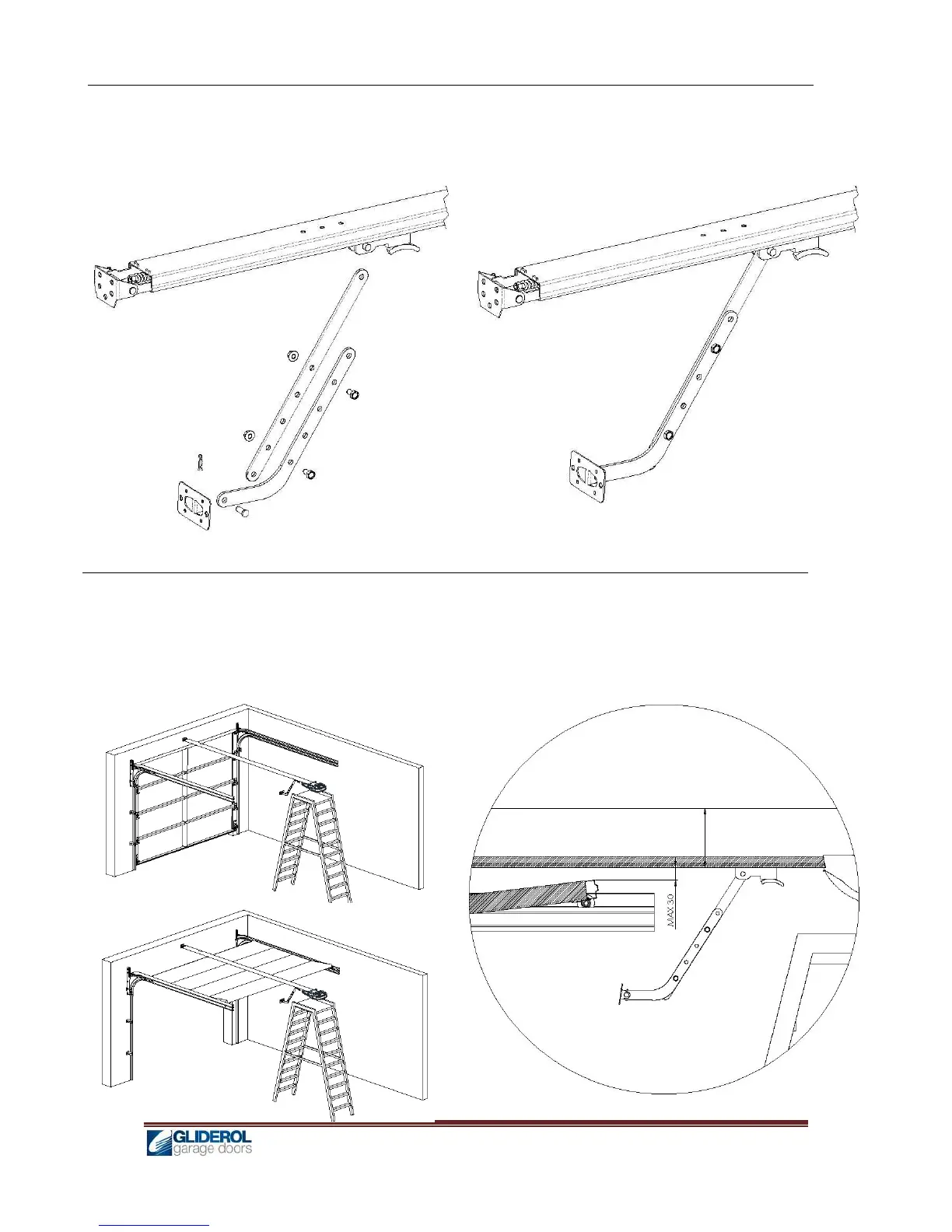 MAX 30

GLIDEROL
garage doors