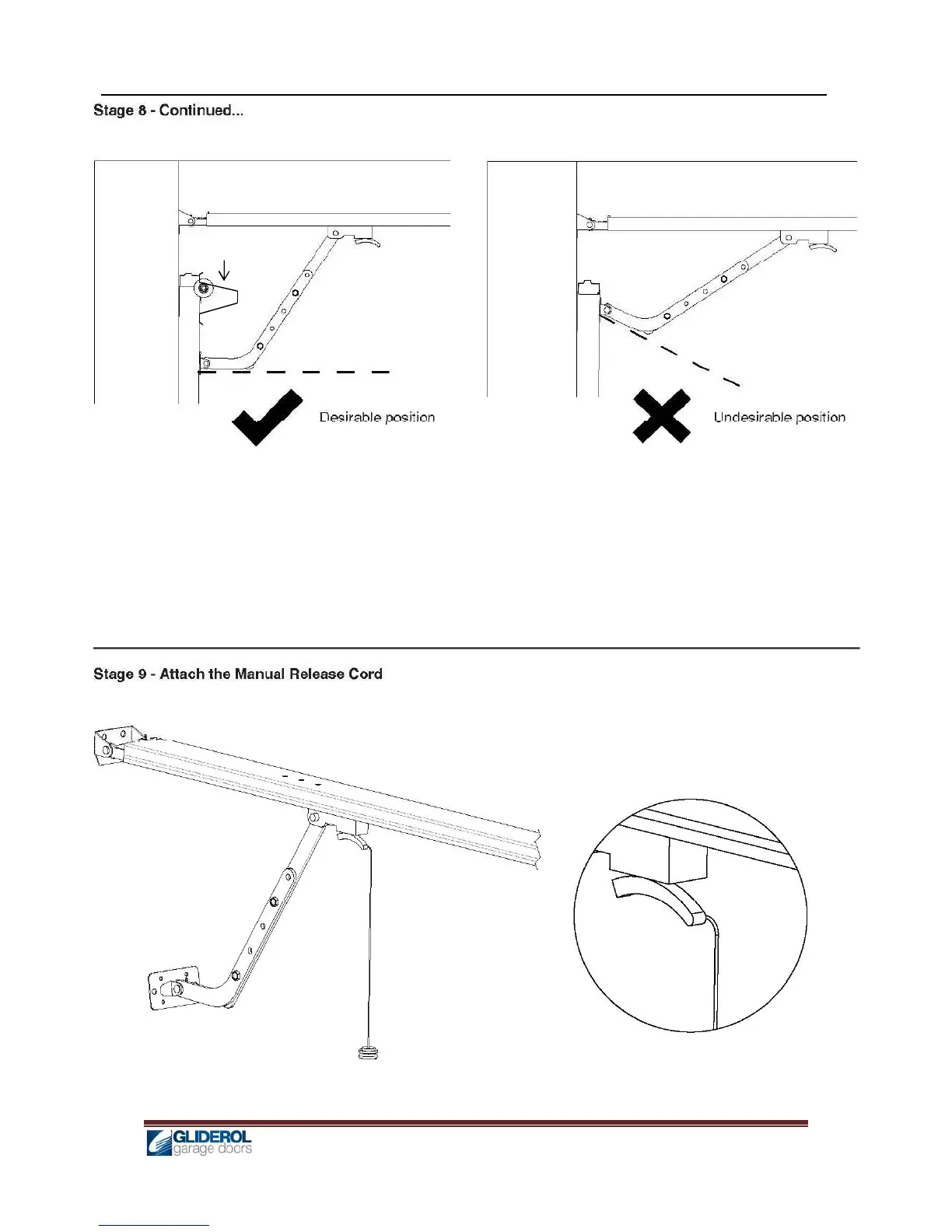 Stage 8 - Continued...

Desirable position

Undesirable position

Stage 9 - Attach the Manual Release Cord

GLIDEROL
garage doors