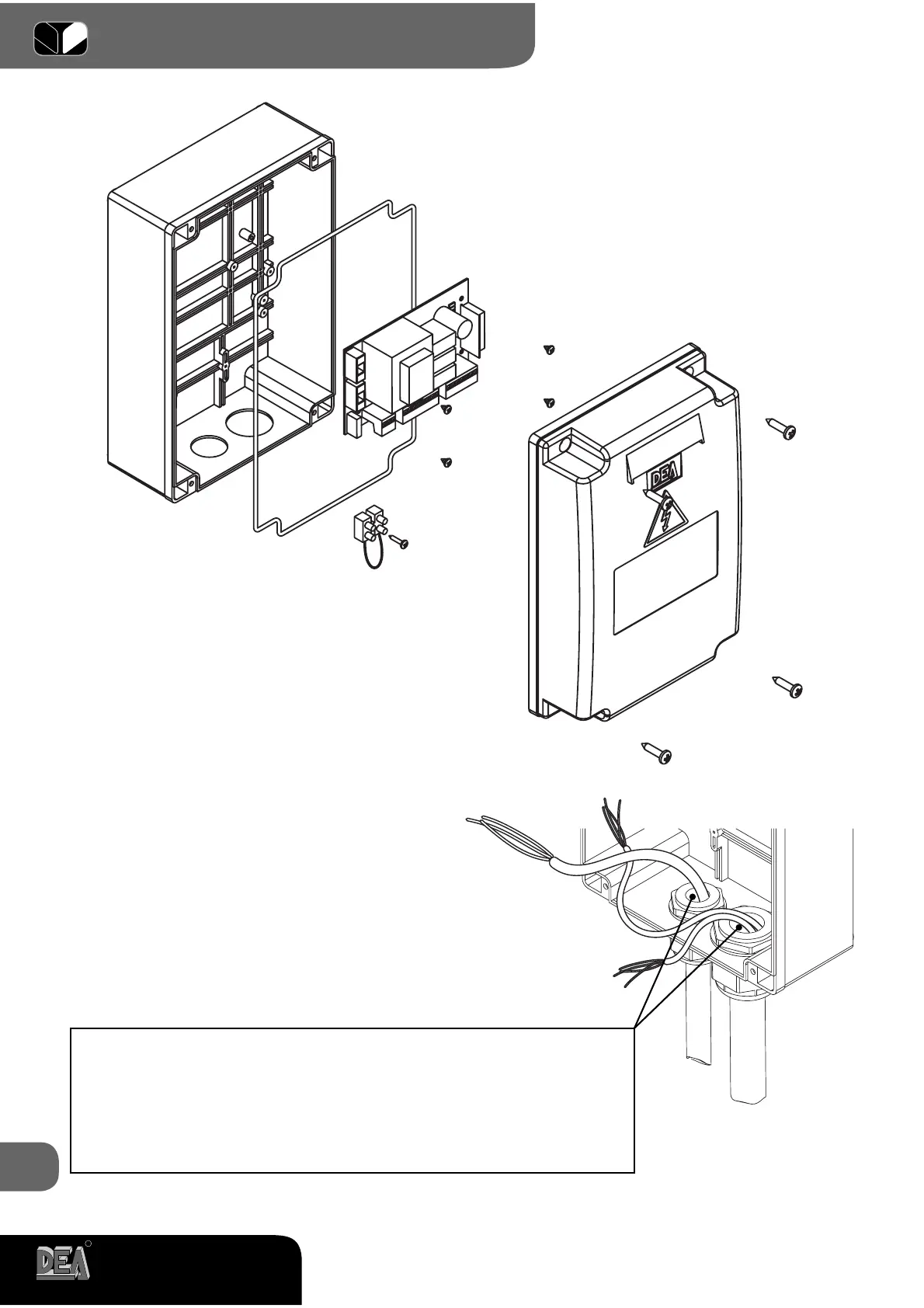 DEA

DEA