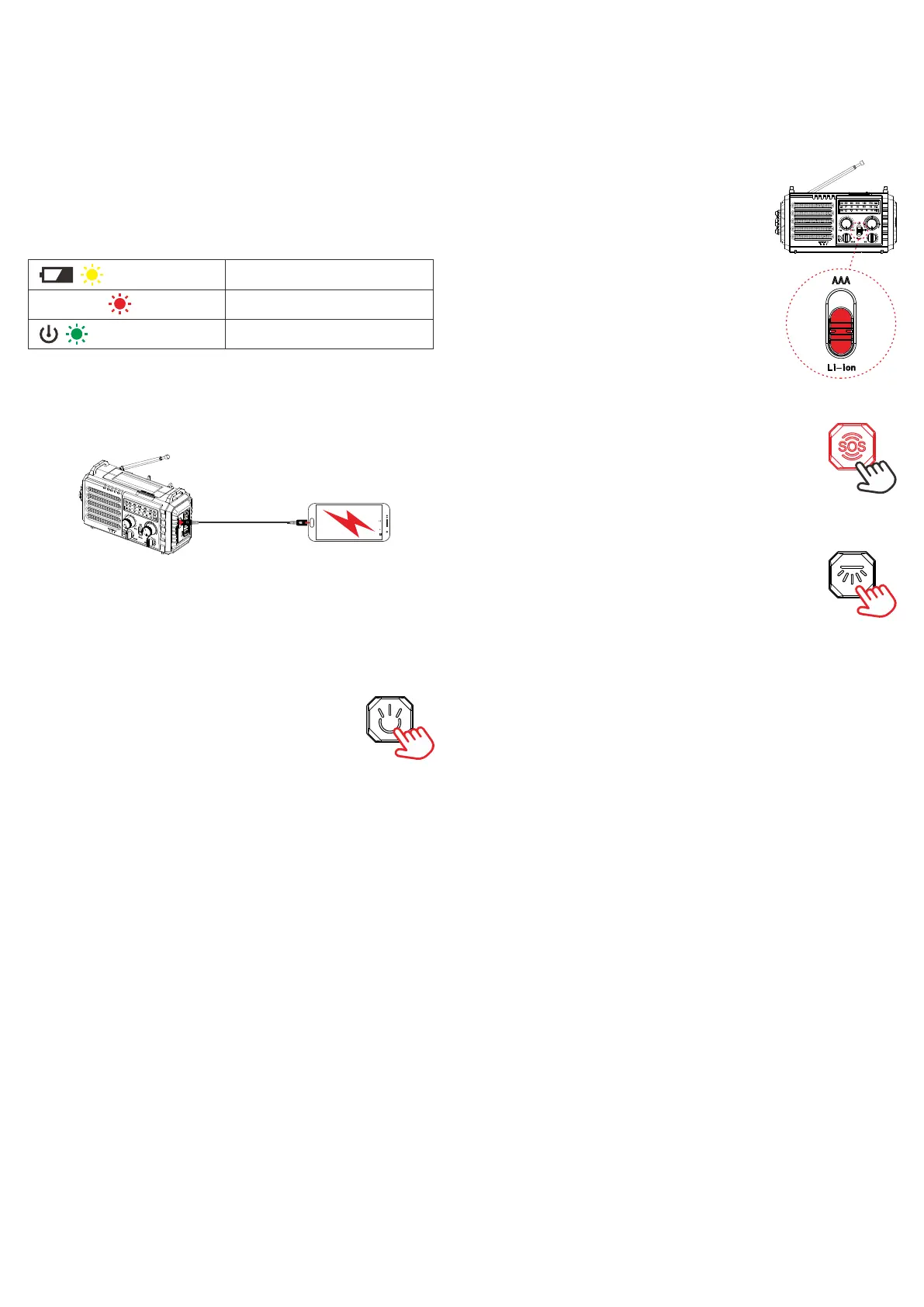 AAA
Li-ion

SOS