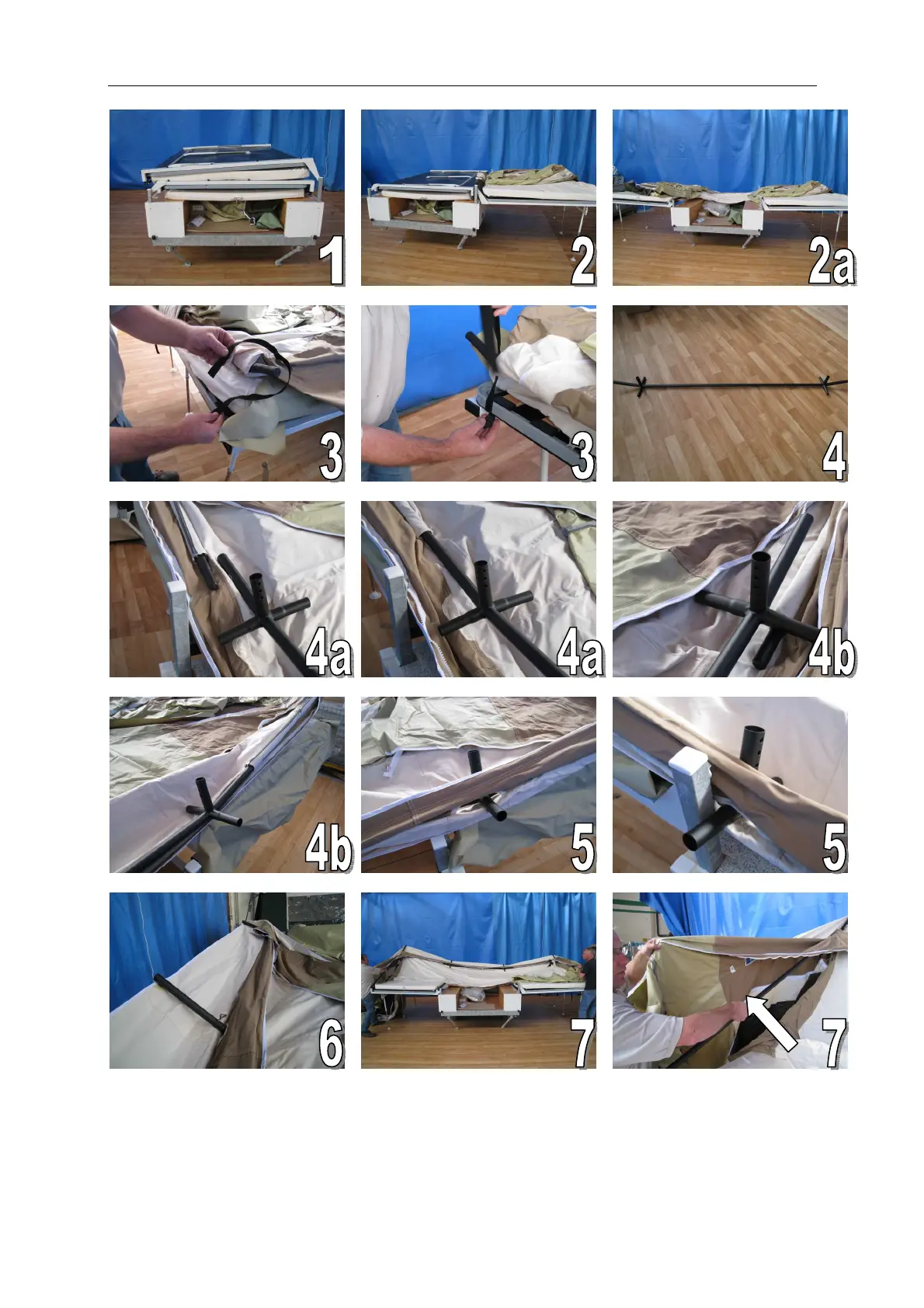 1

2

2a

3

3

4

4a

4a

4b

4b

5

5

6

7

7