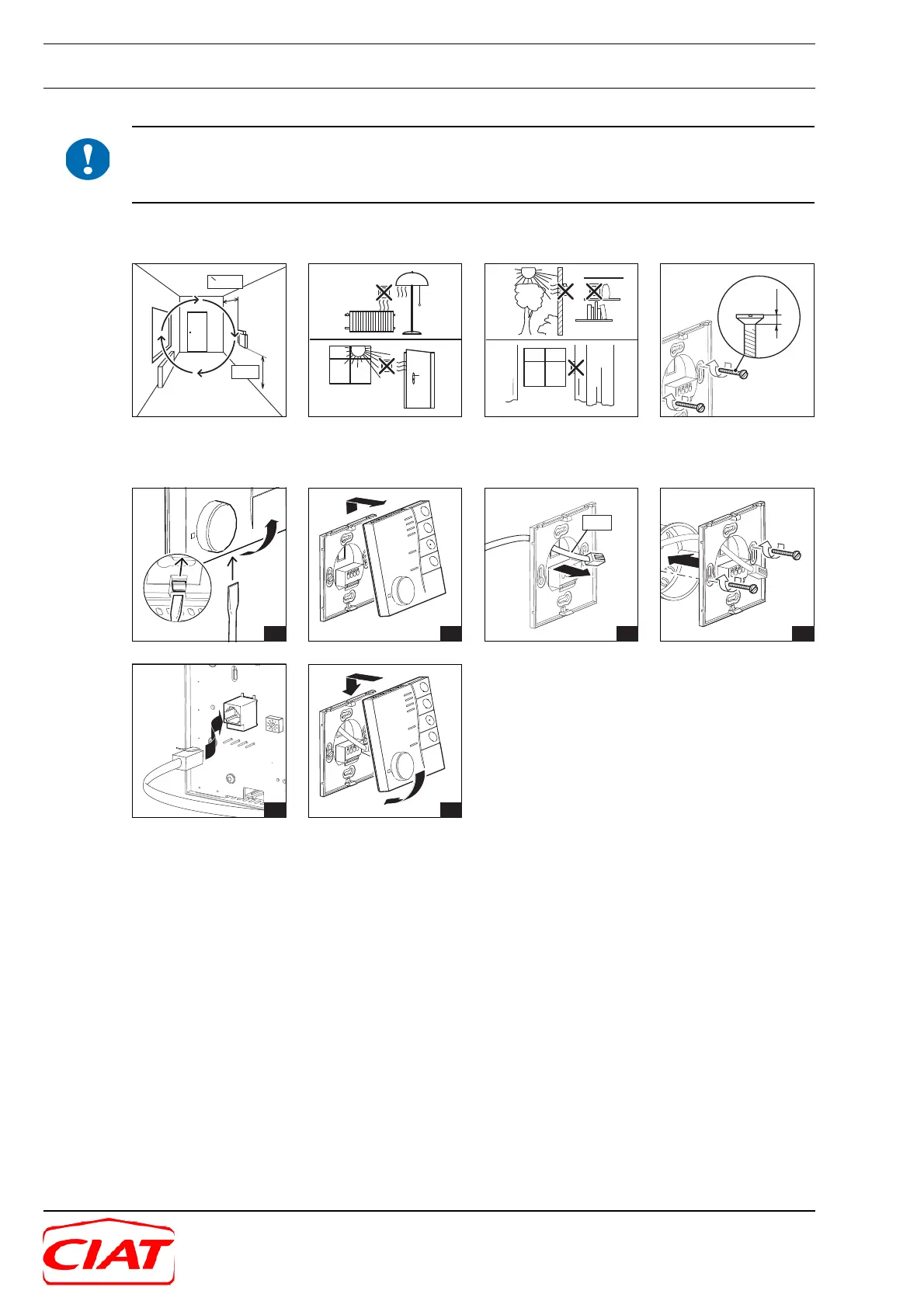 CIAT