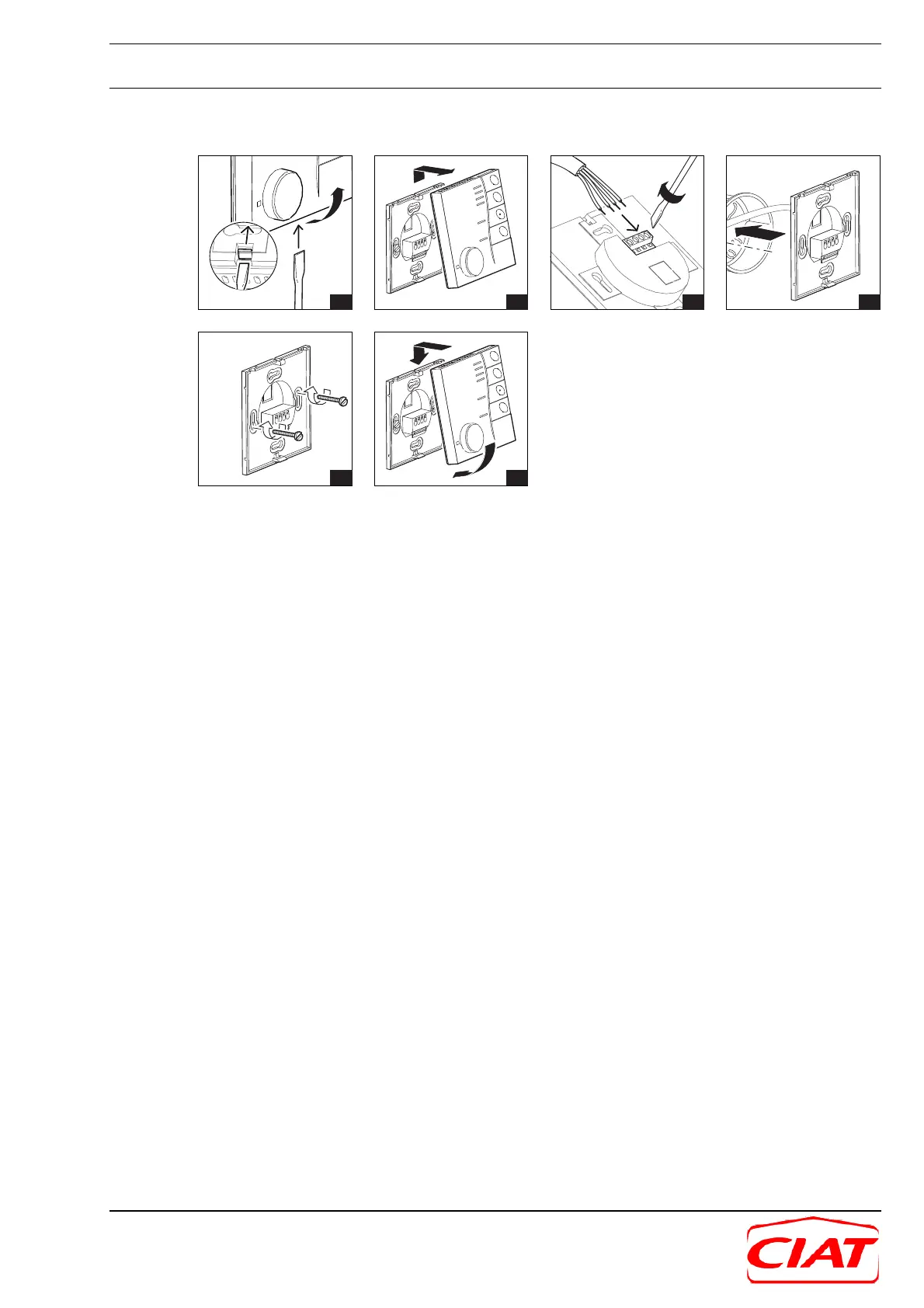 CIAT