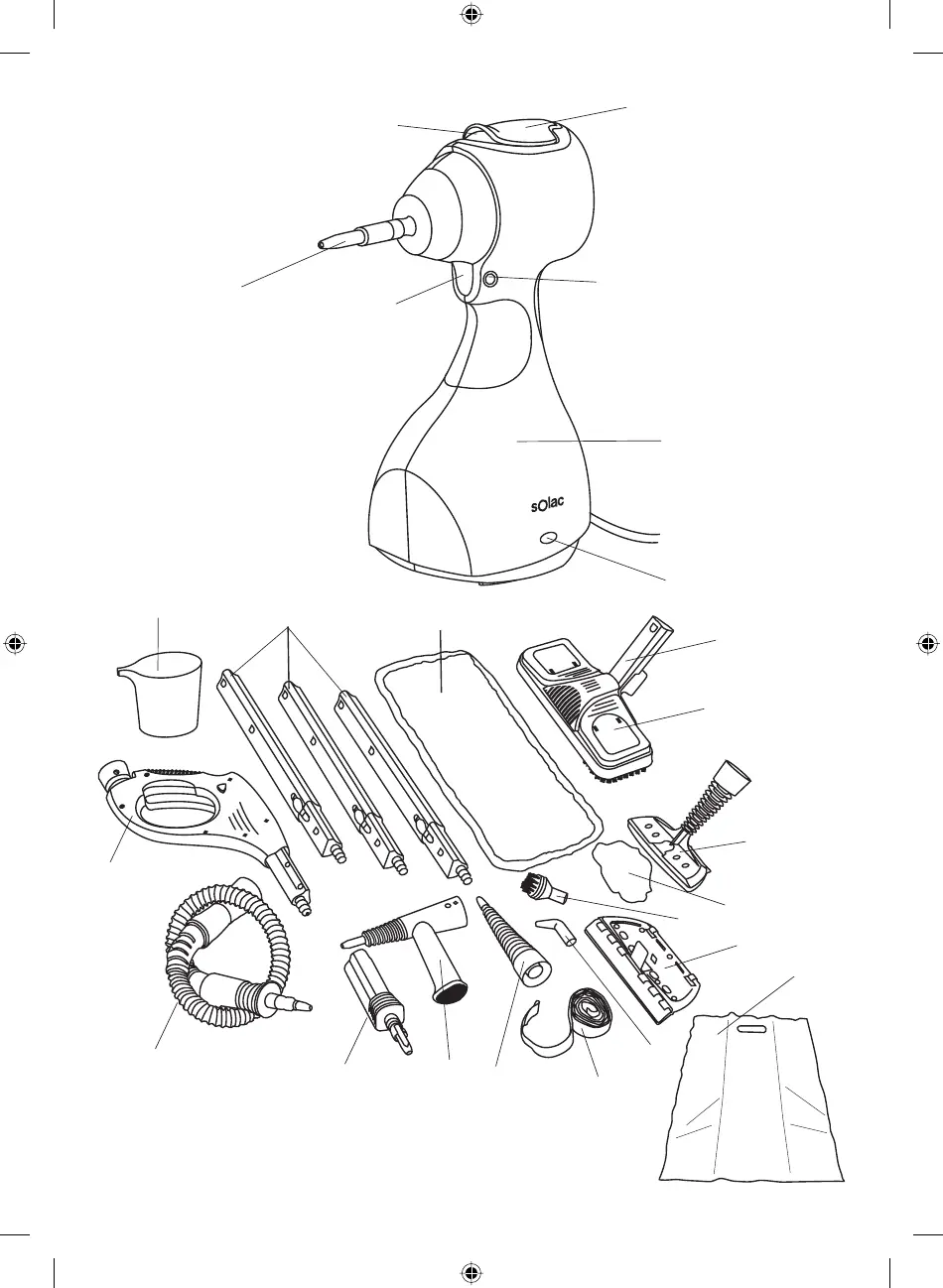 sOlac