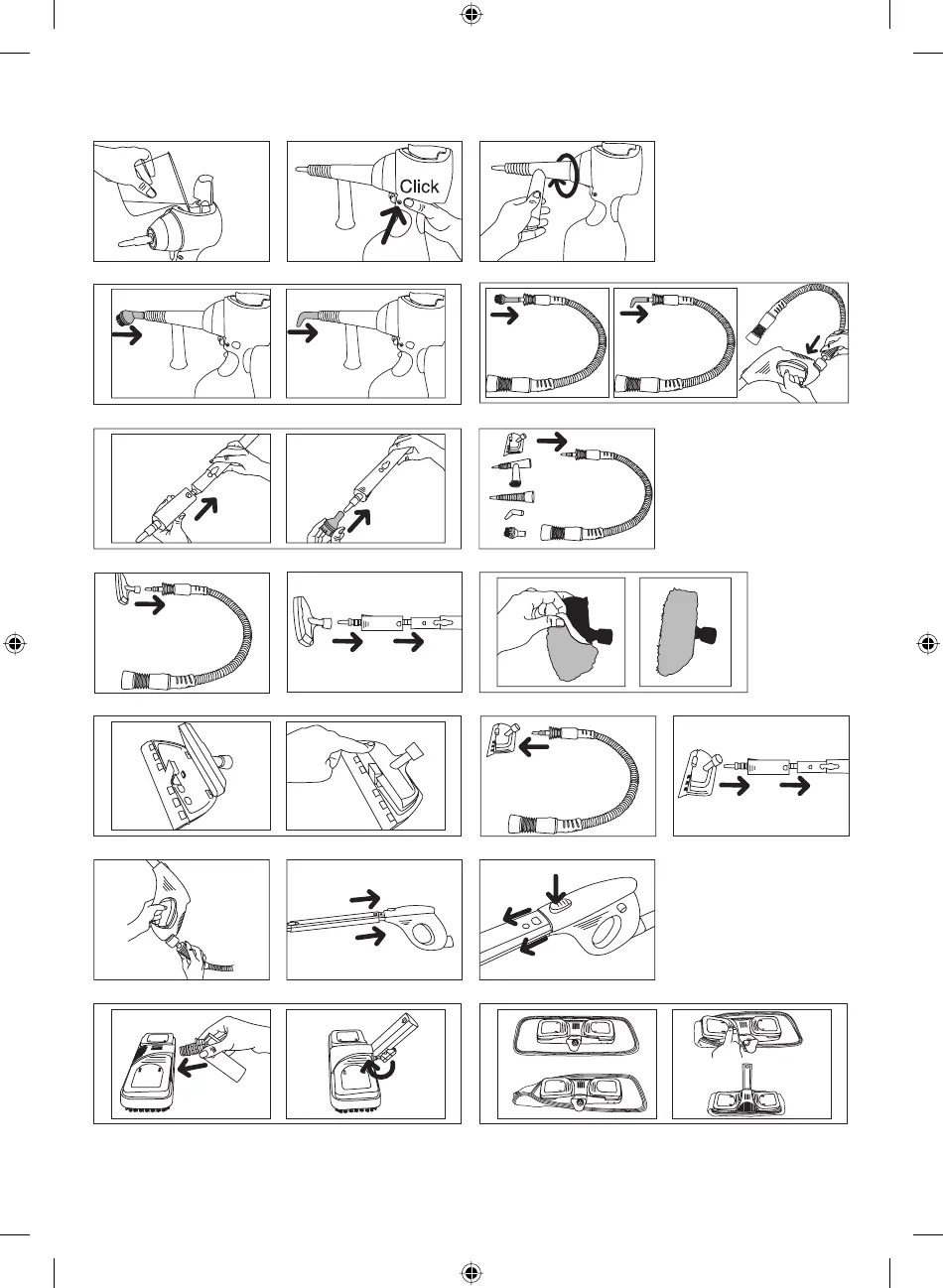 Click