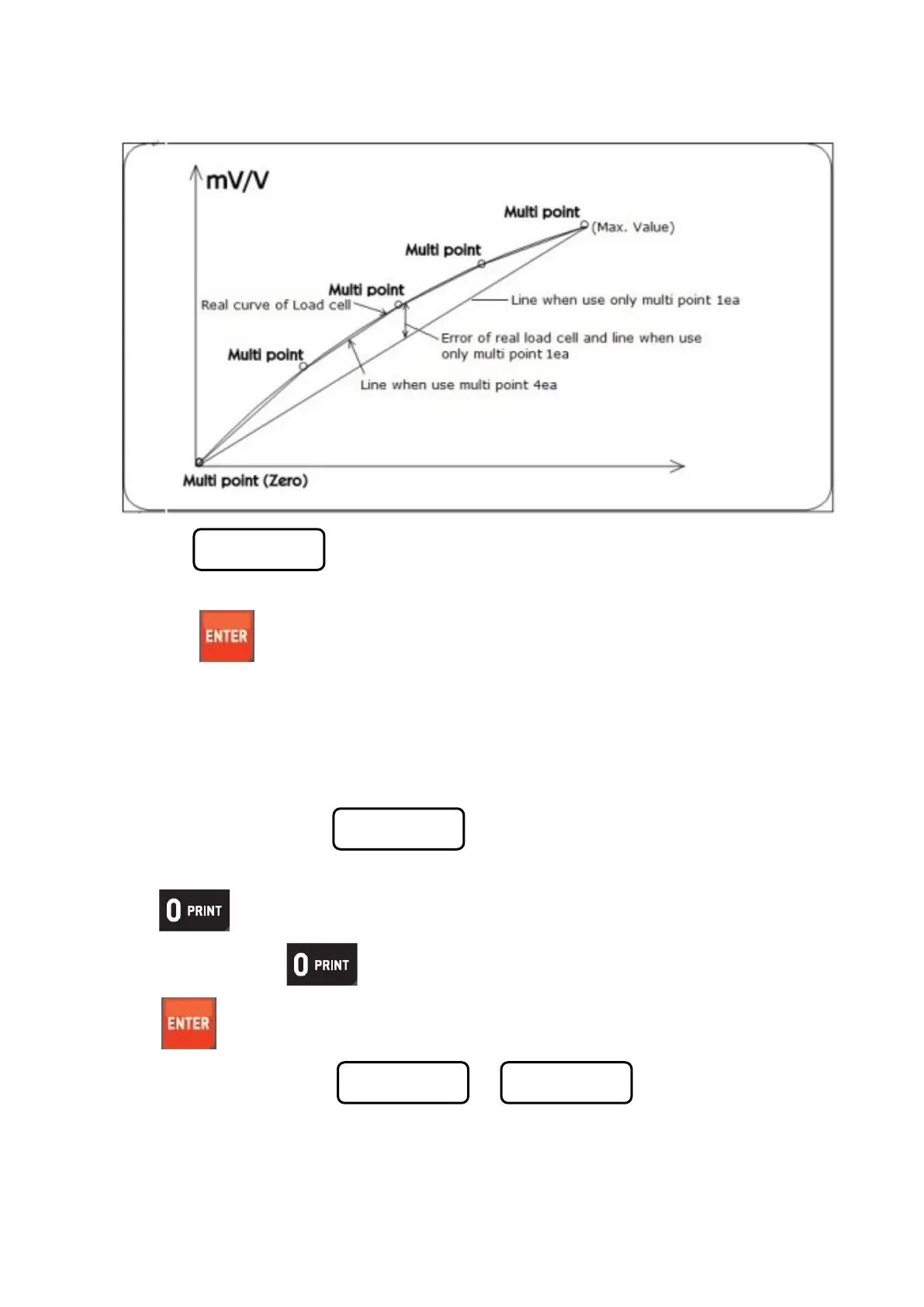 mV/V

Multi point

(Max. Value)

Multi point

Multi point

Real curve of Load cell

Line when use only multi point 1ea

Error of real load cell and line when use only multi point 1ea

Multi point

Line when use multi point 4ea

Multi point (Zero)

ENTER

0 PRINT

0 PRINT

ENTER