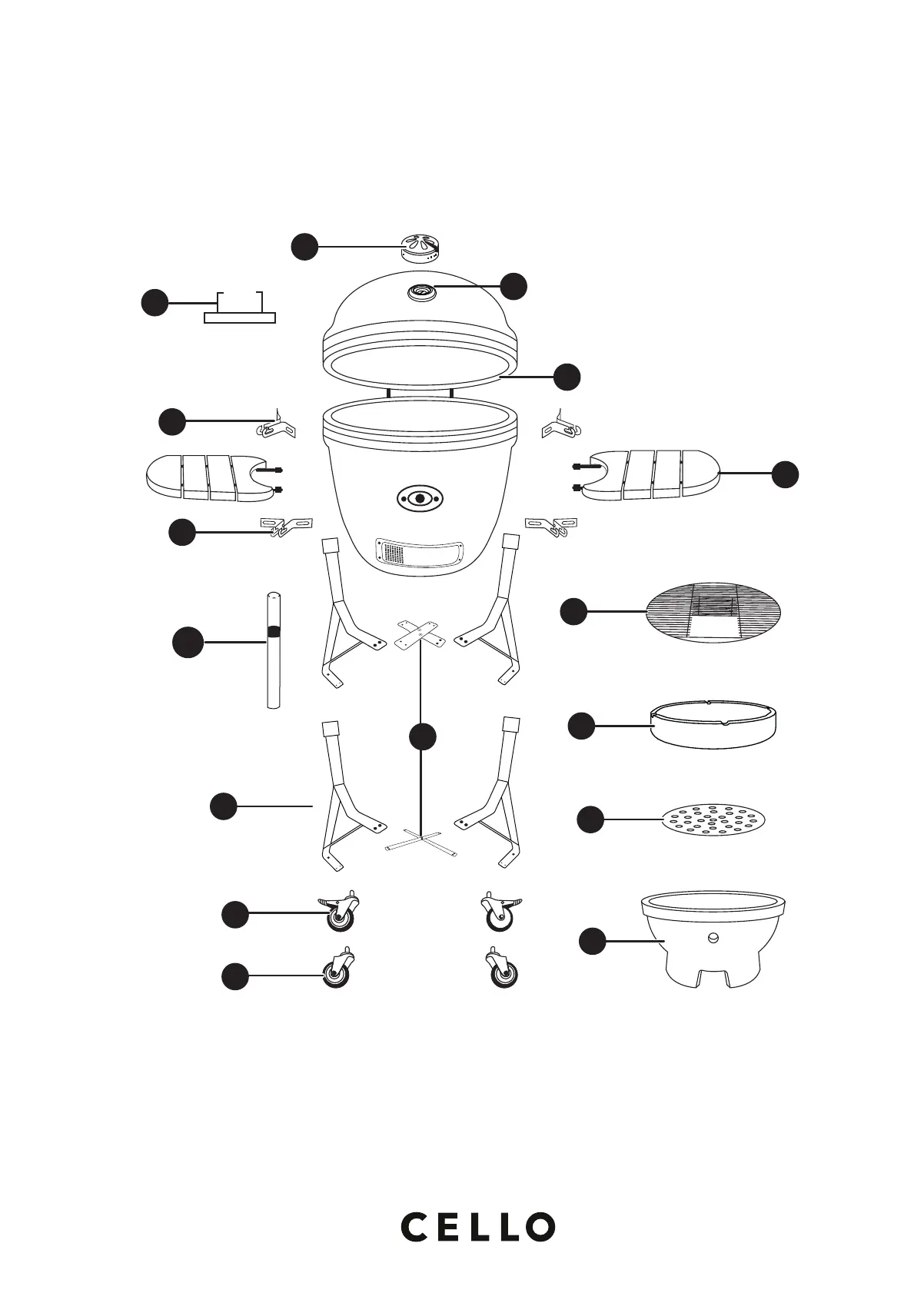 CELLO