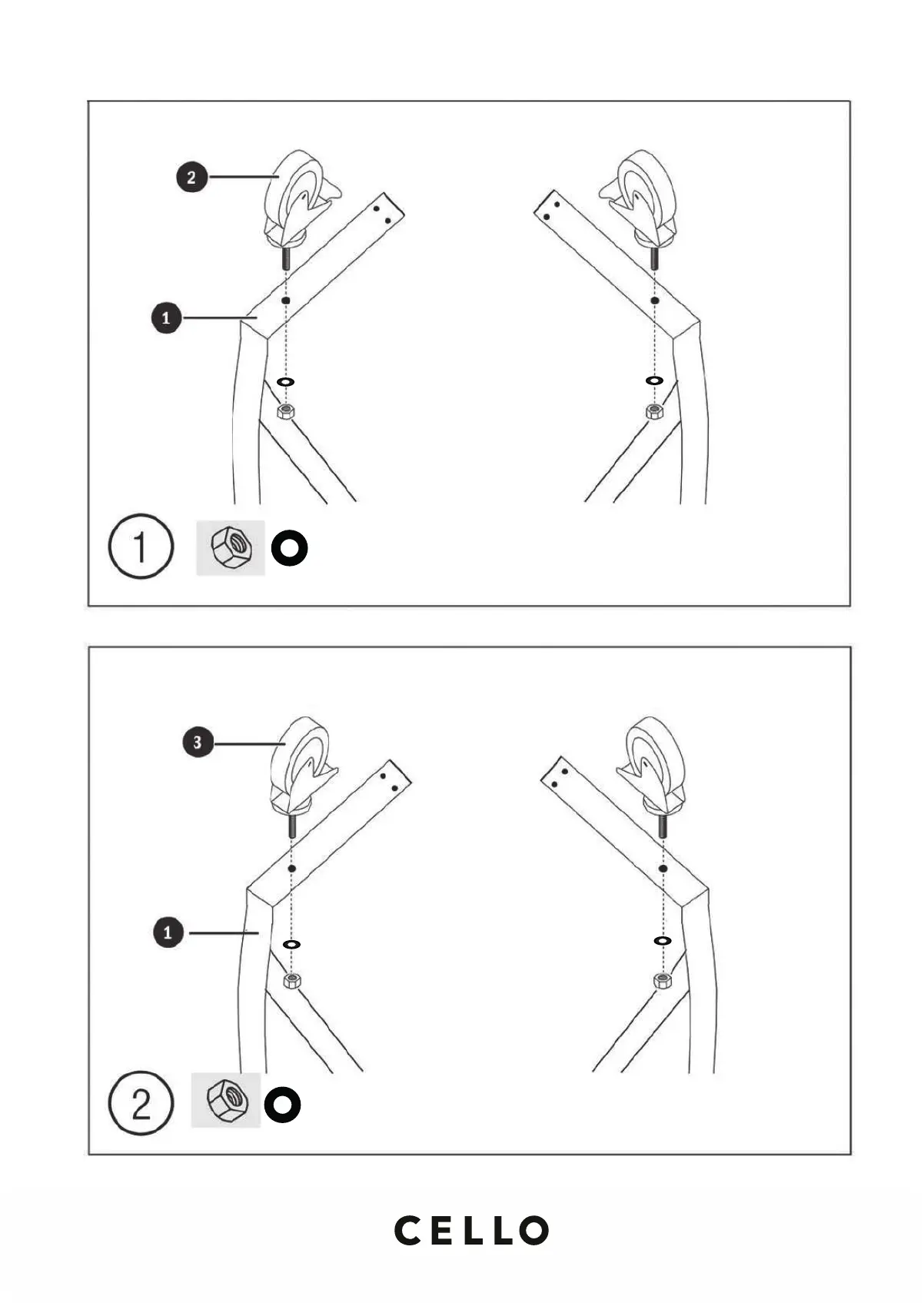 2

1

1

3

1

2

CELLO