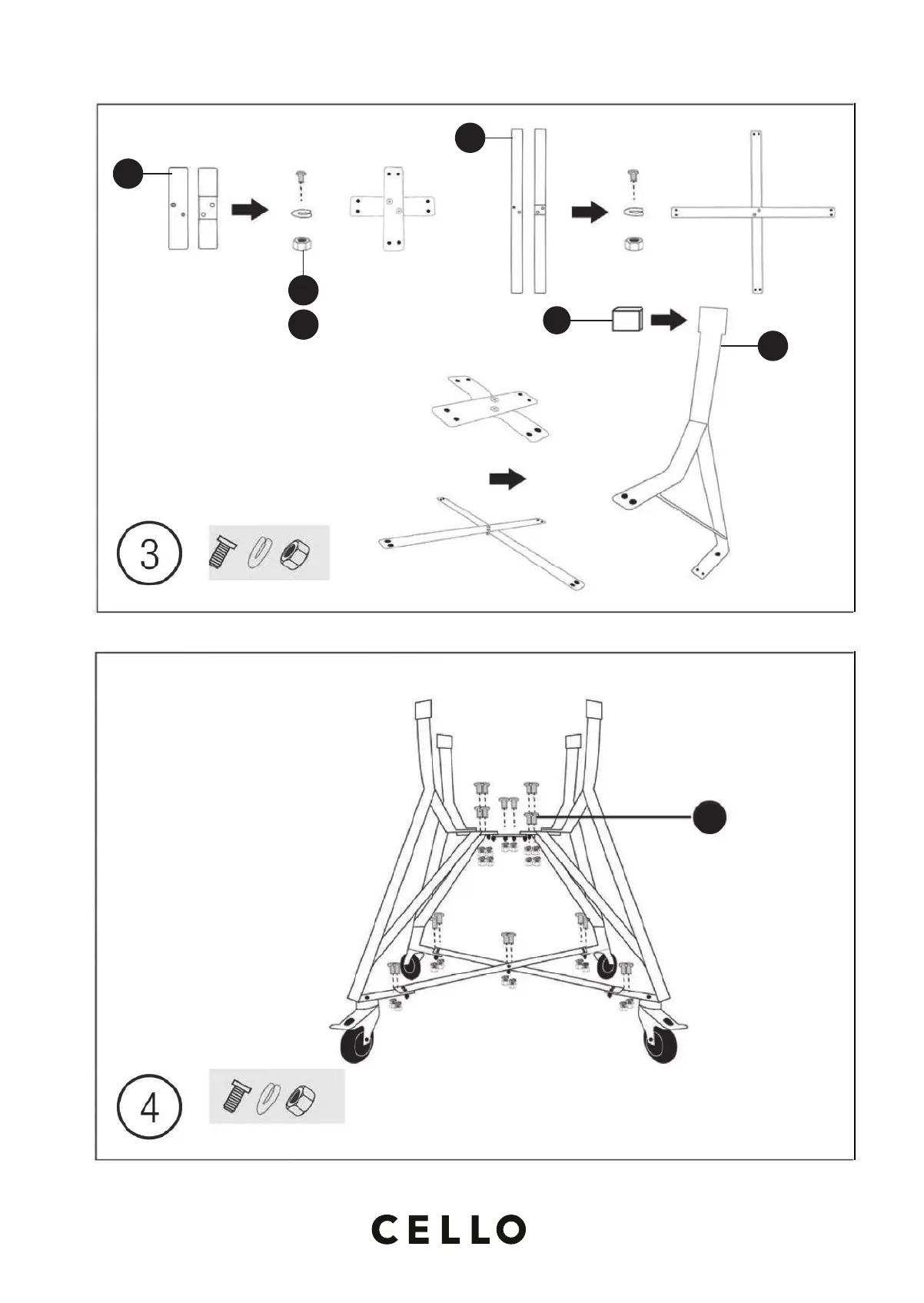 3

4

CELLO