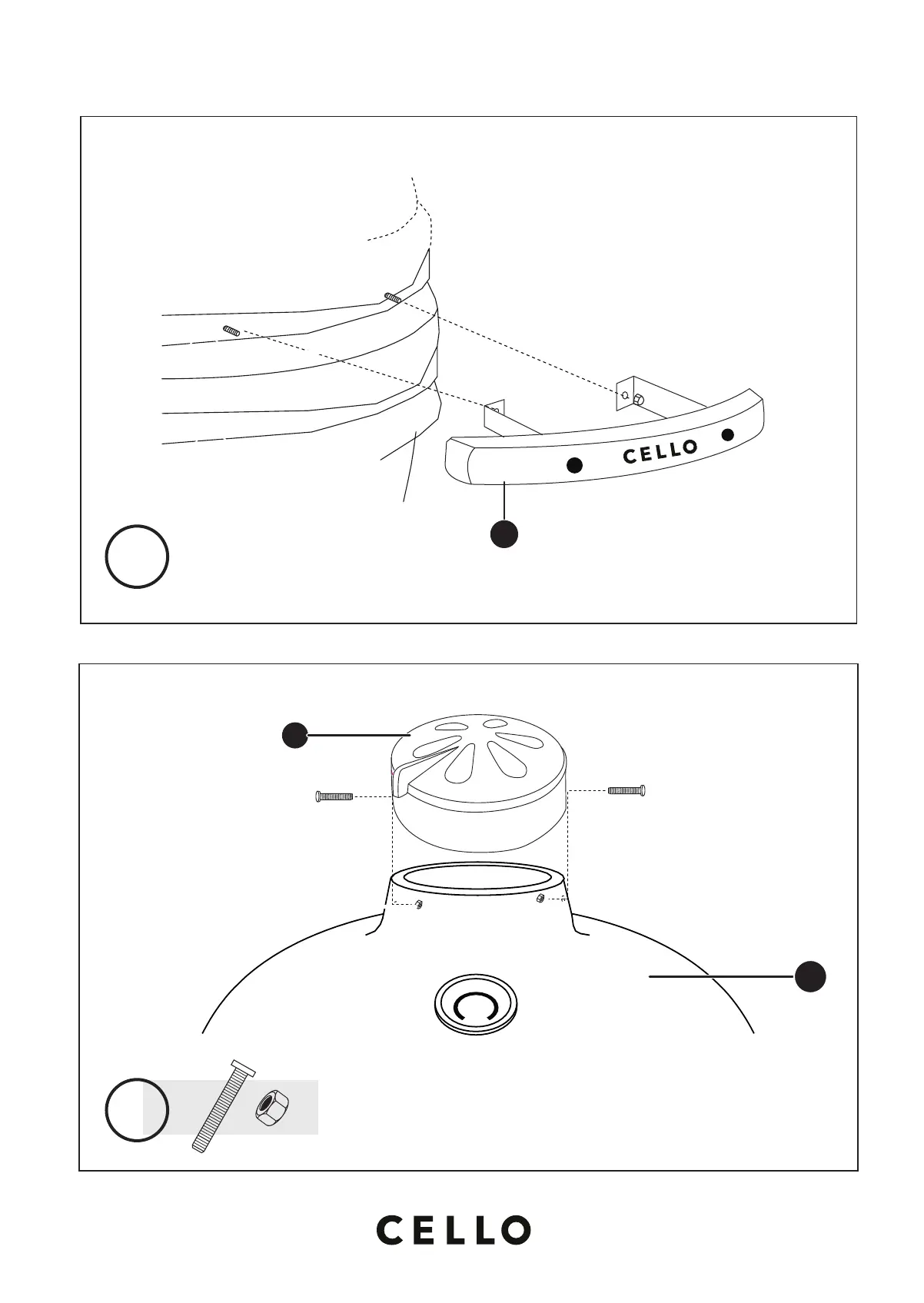 CELLO

CELLO