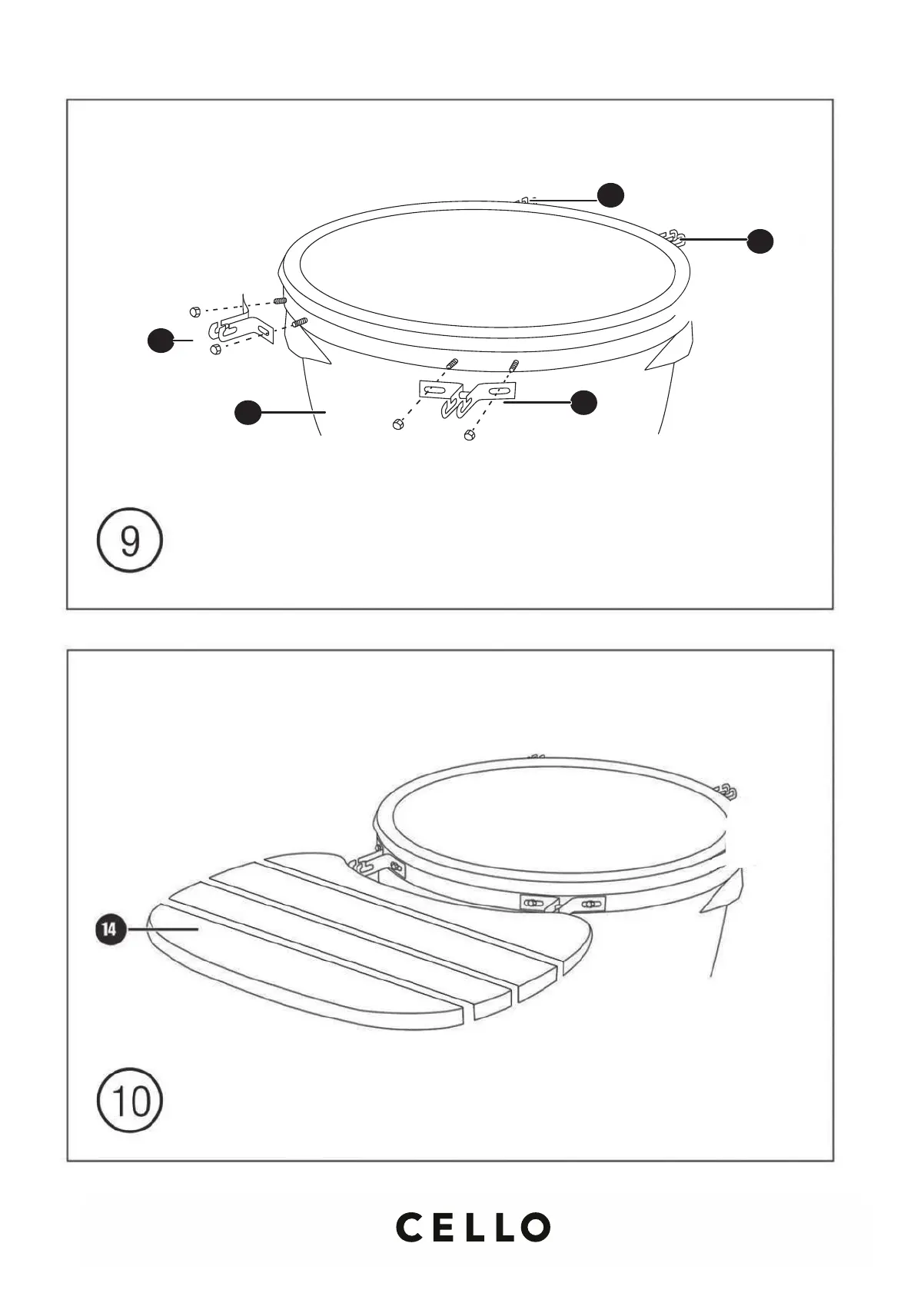 9

14

10

CELLO