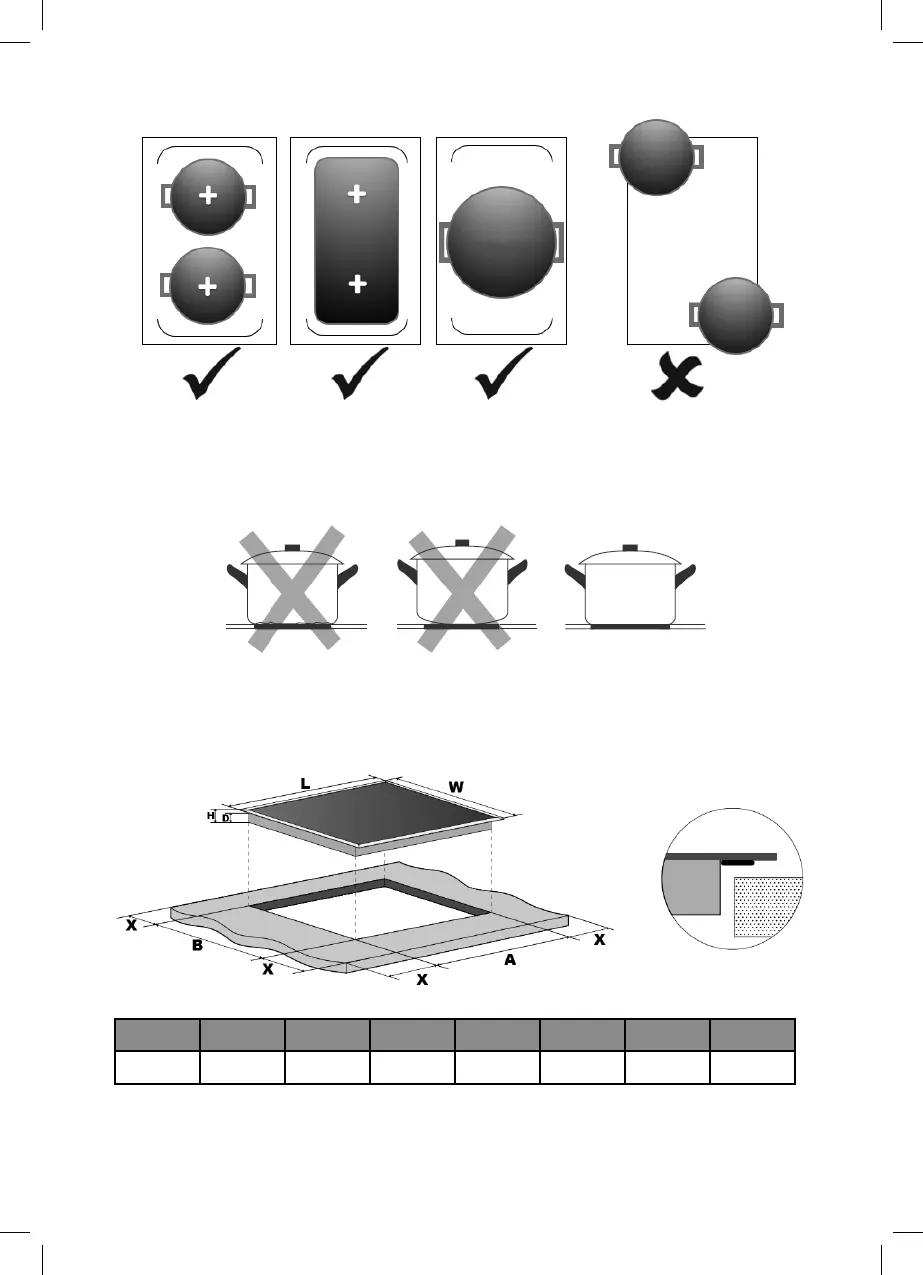 L
W
H
D
X
B
X
X
A
X