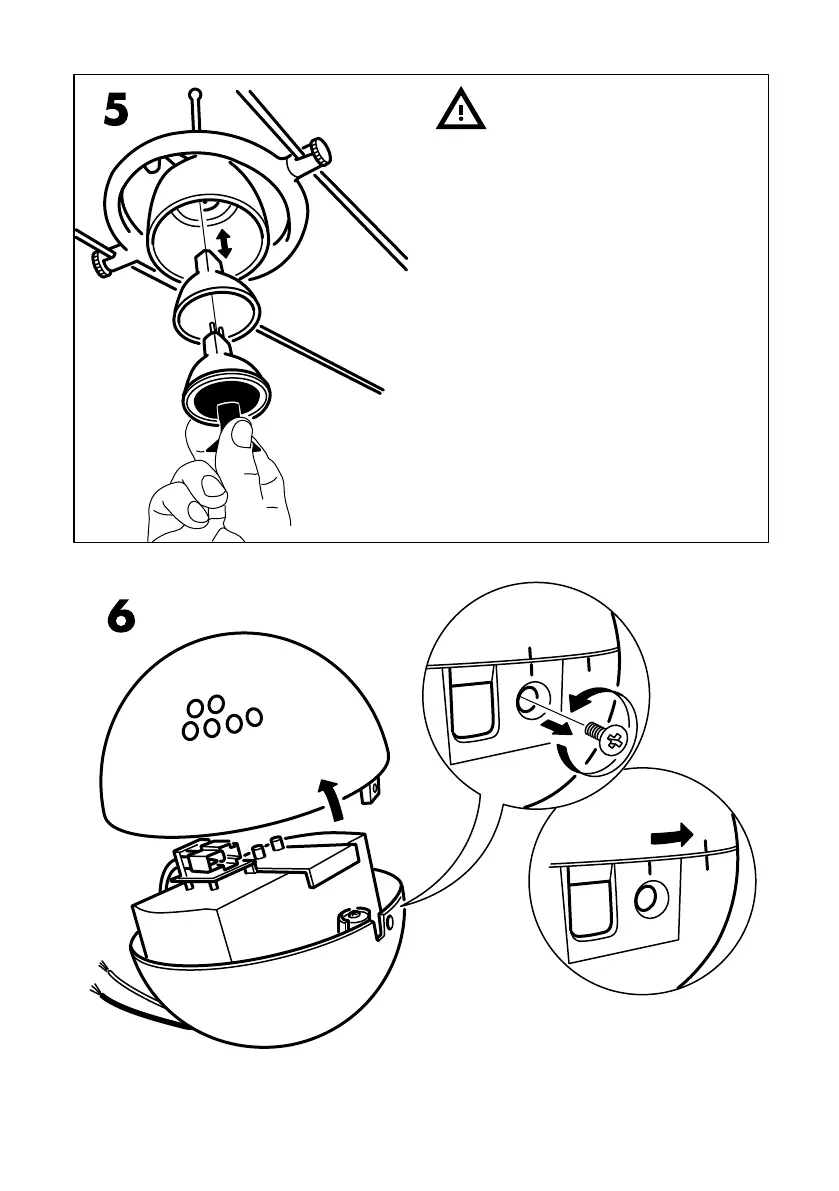 5

6