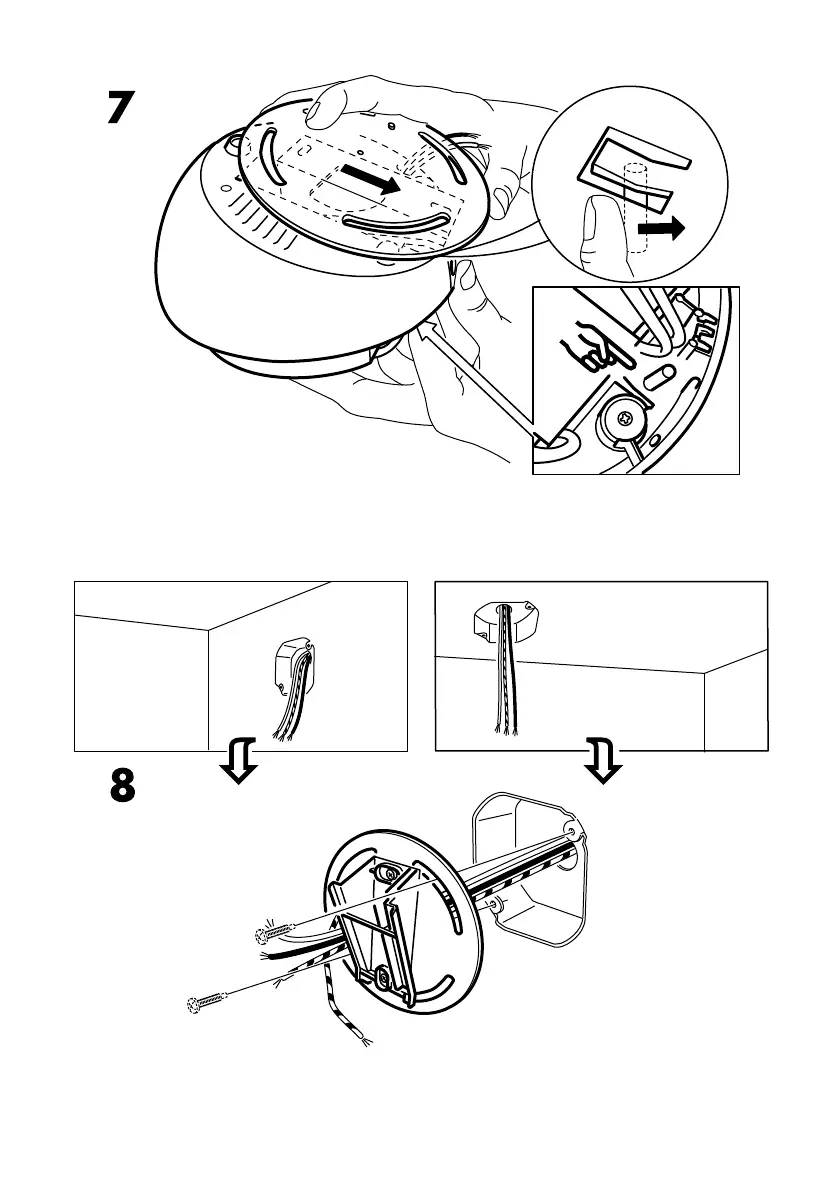 7

8