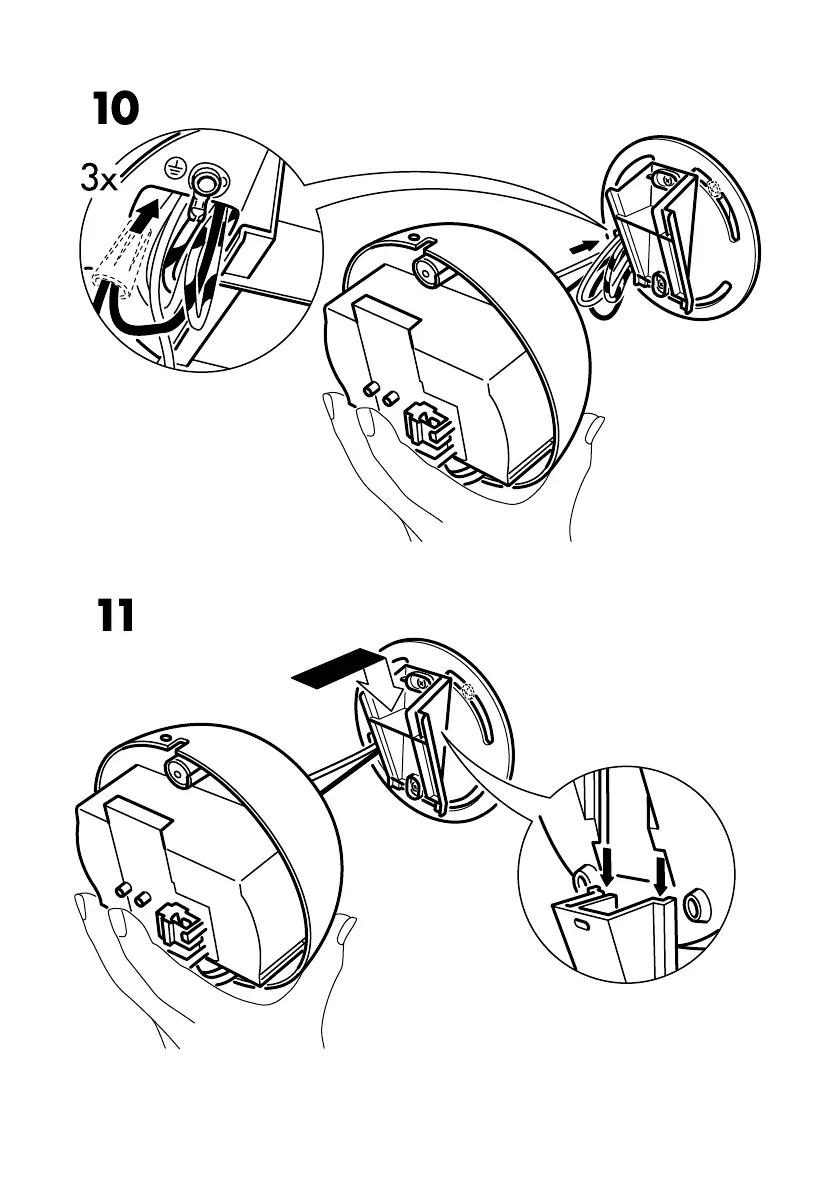 10

3x

11