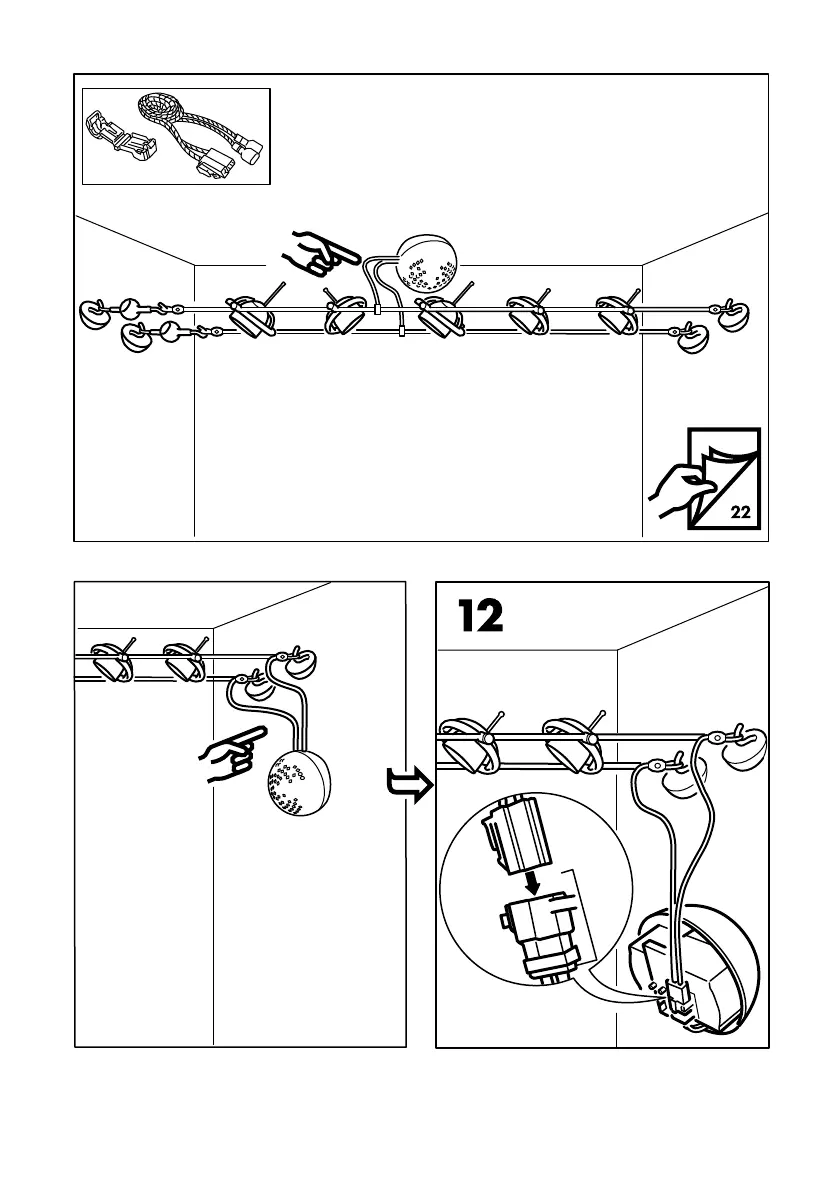 22

12