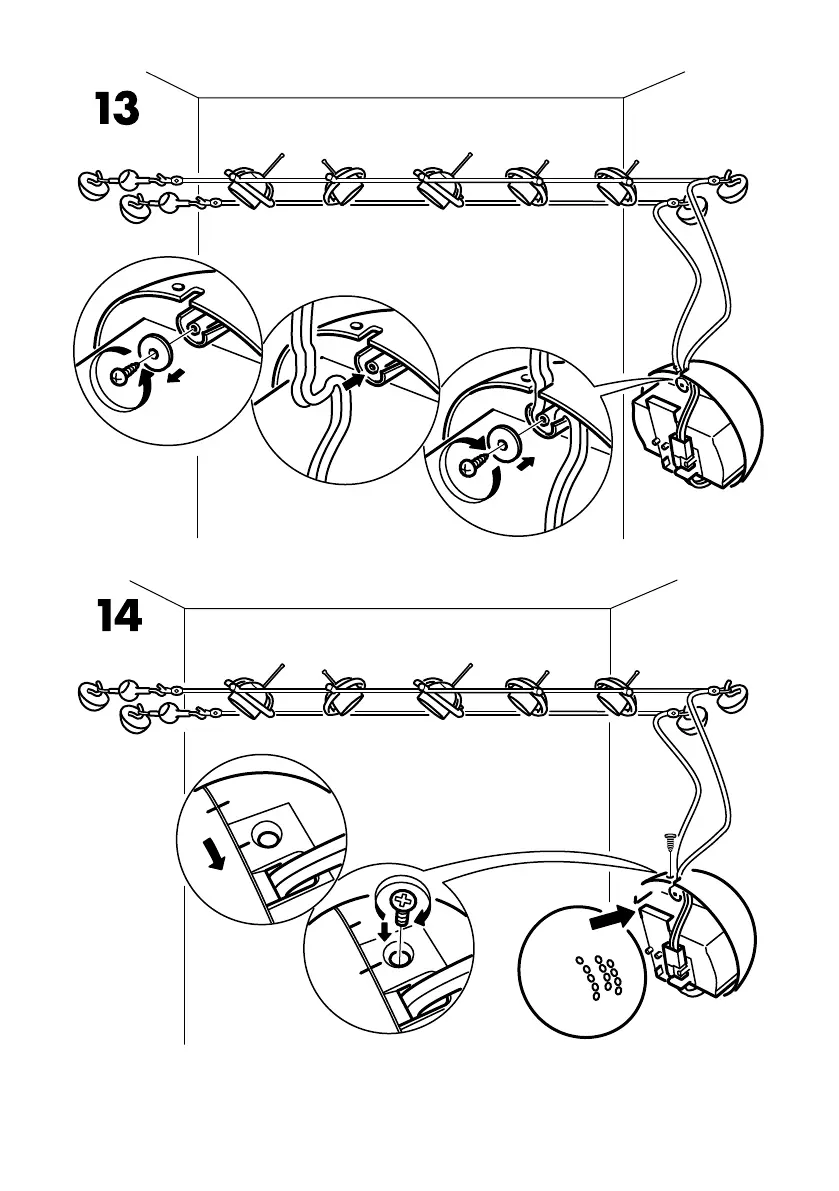 13

14