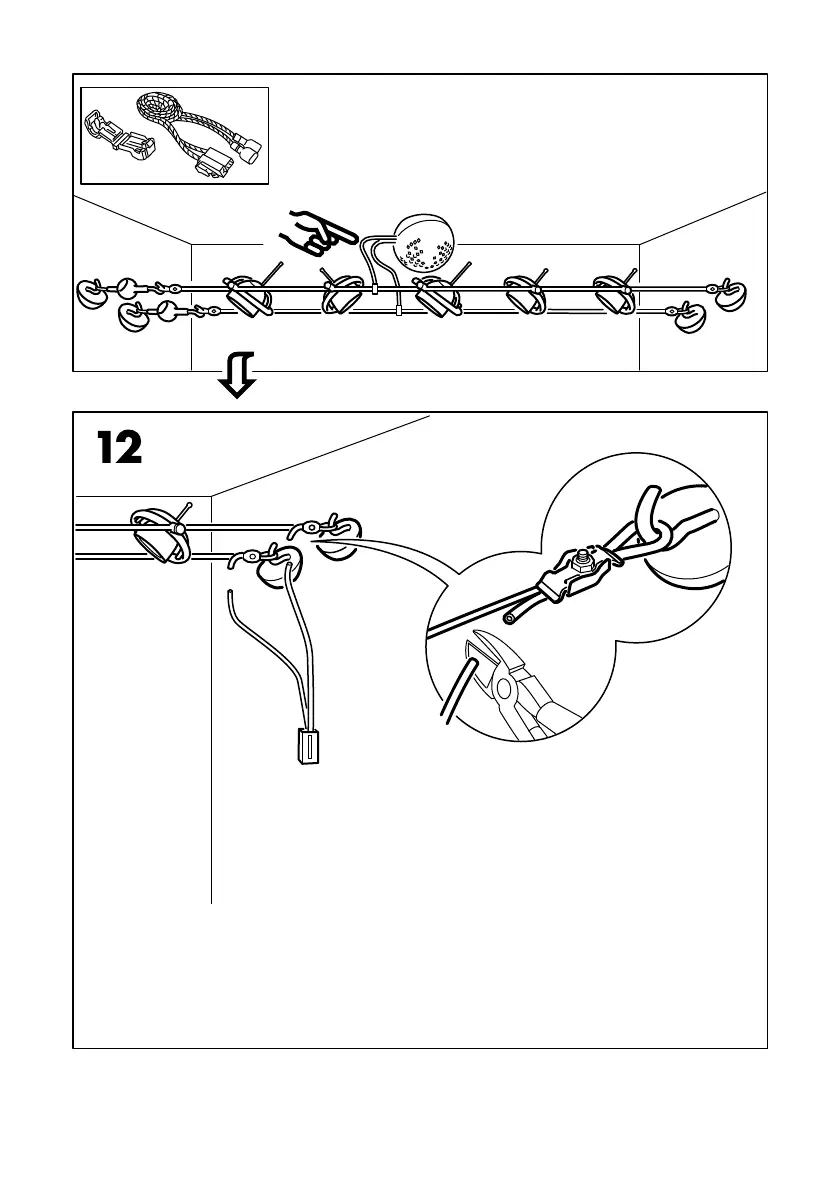 12