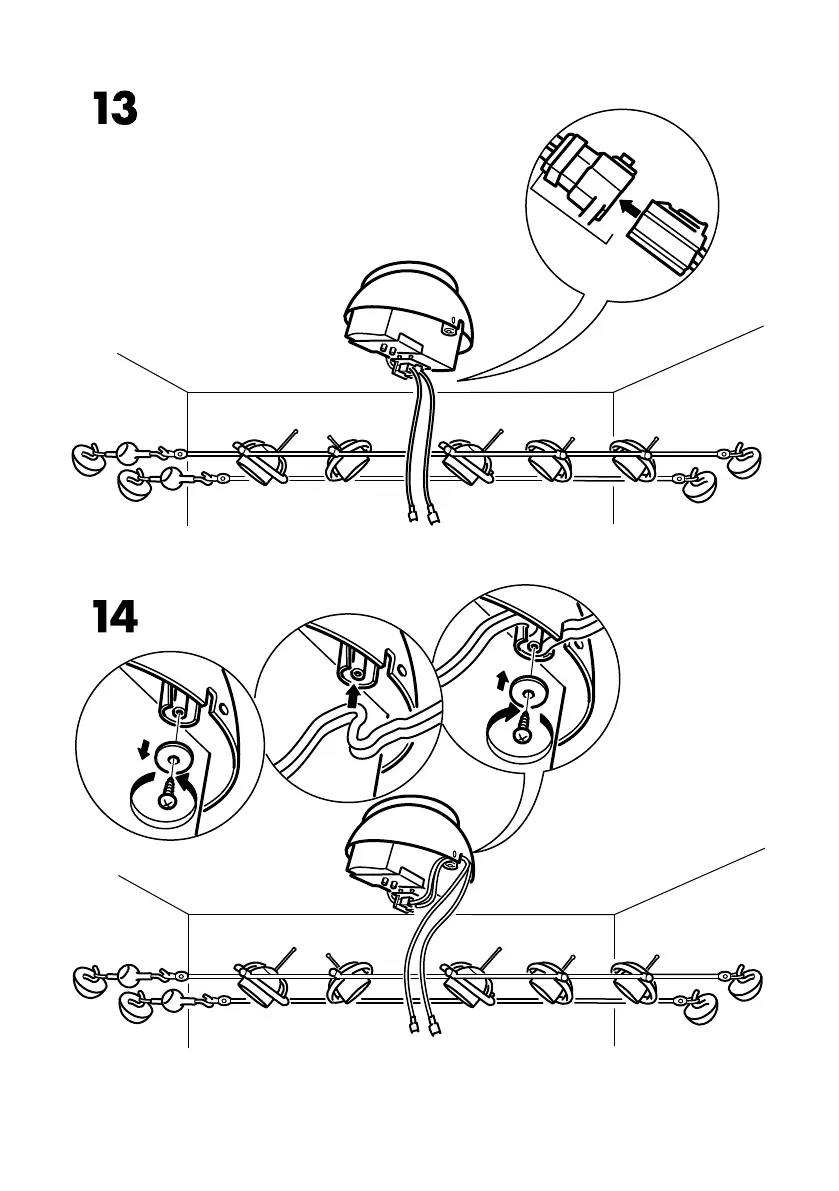 13

14