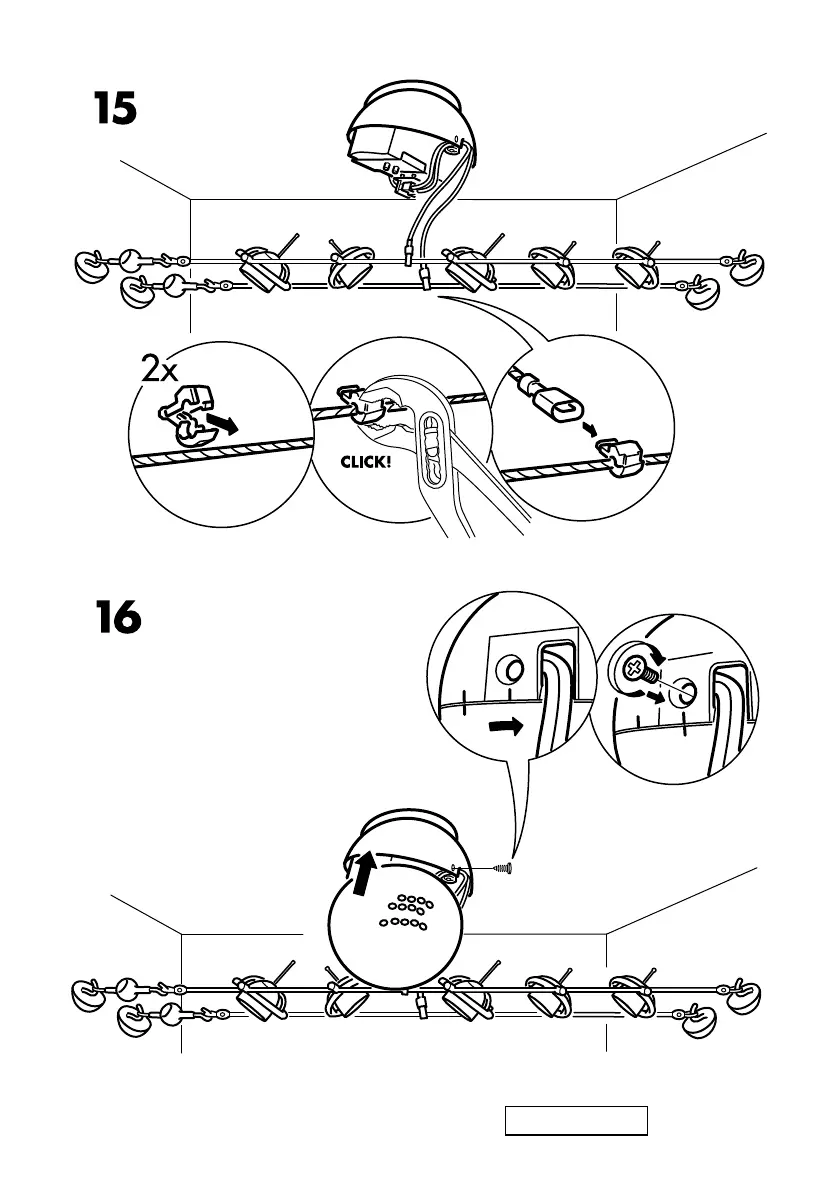 15

2x

CLICK!

16