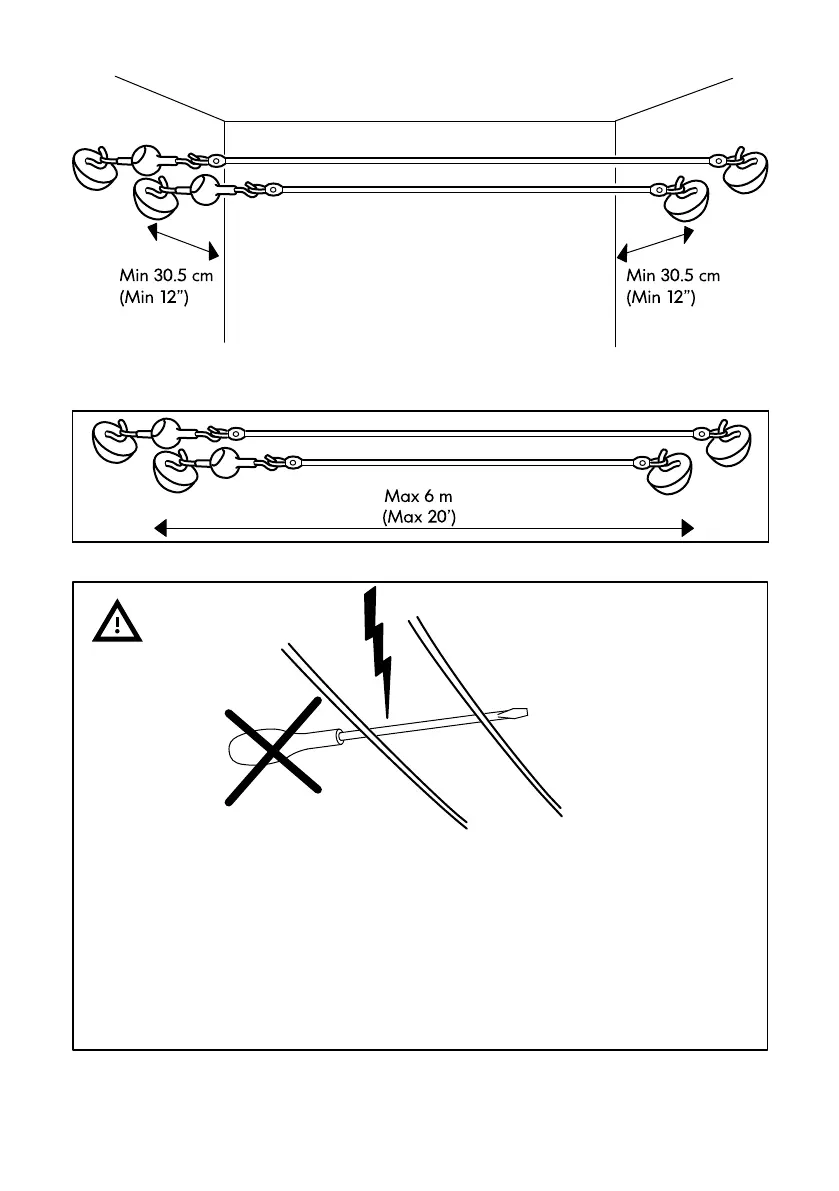 Min 30.5 cm
(Min 12")

Min 30.5 cm
(Min 12")

Max 6 m
(Max 20')