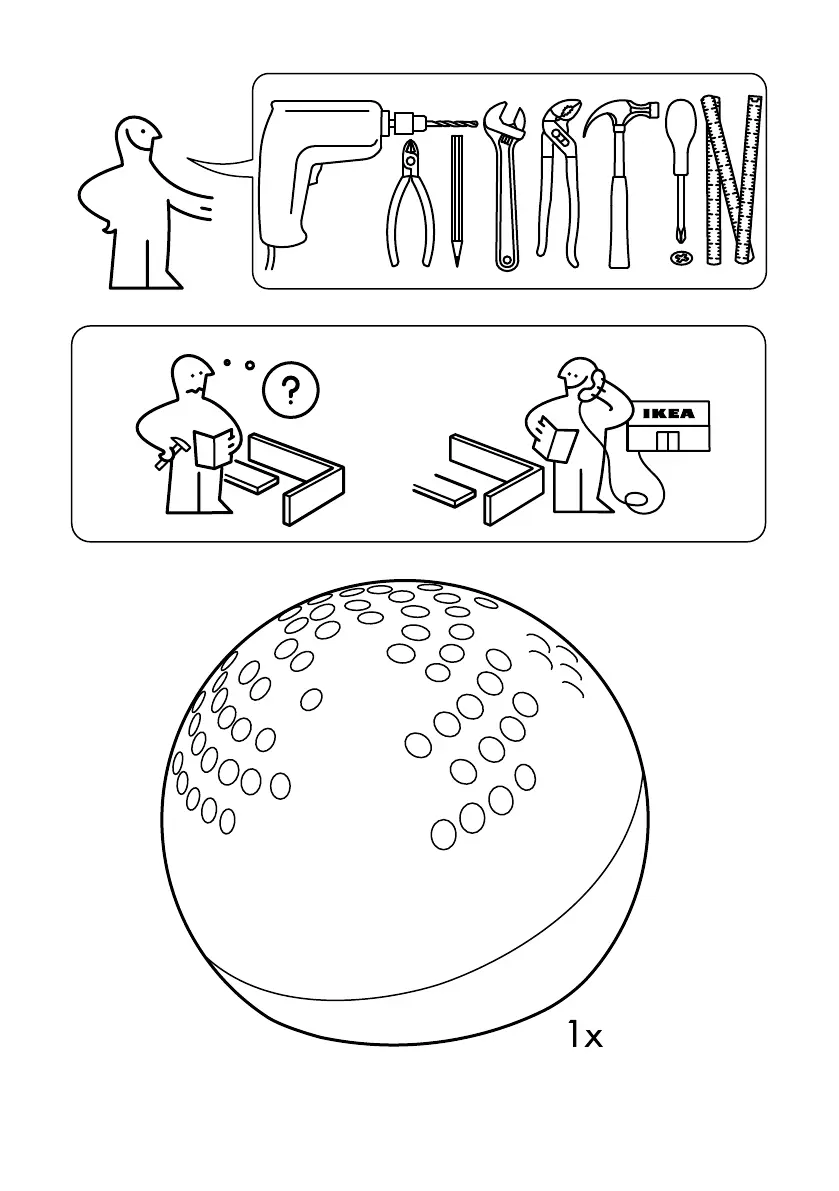 ?

IKEA

1x