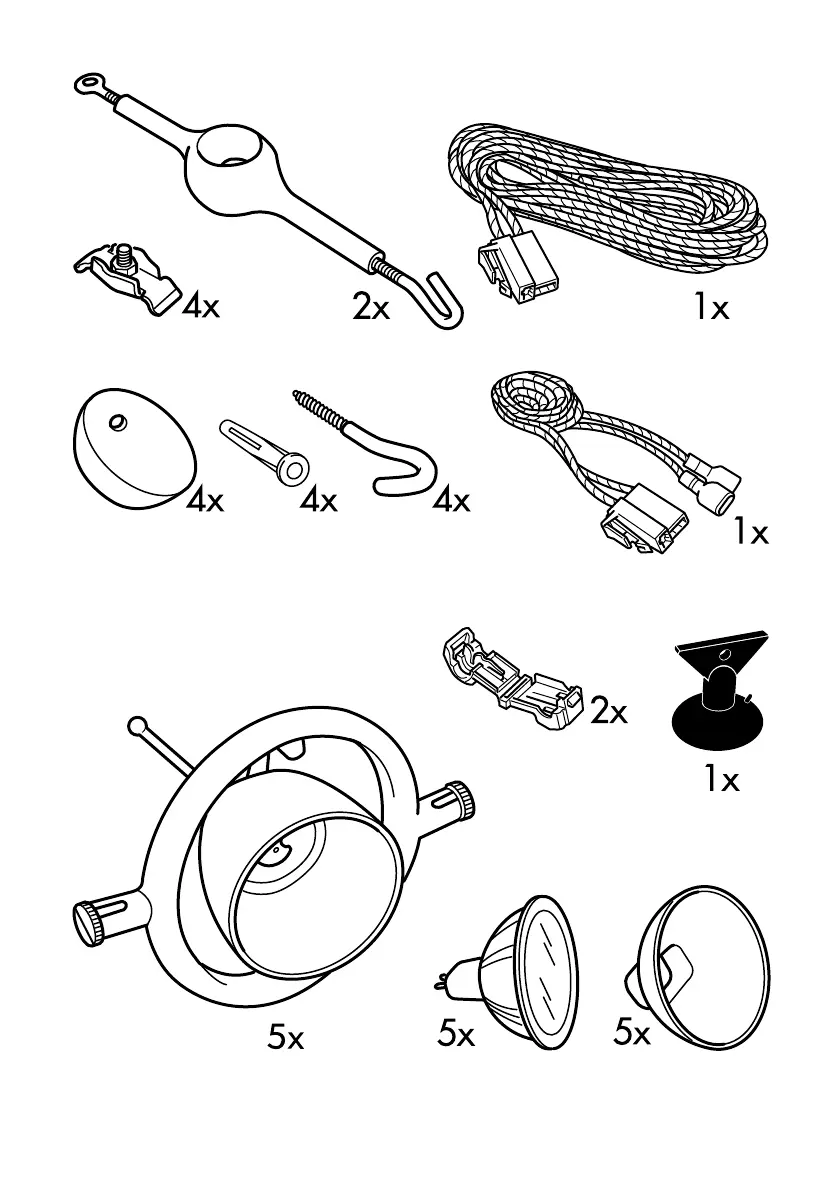 4x

2x

1x

4x

4x

4x

1x

2x

1x

5x

5x

5x