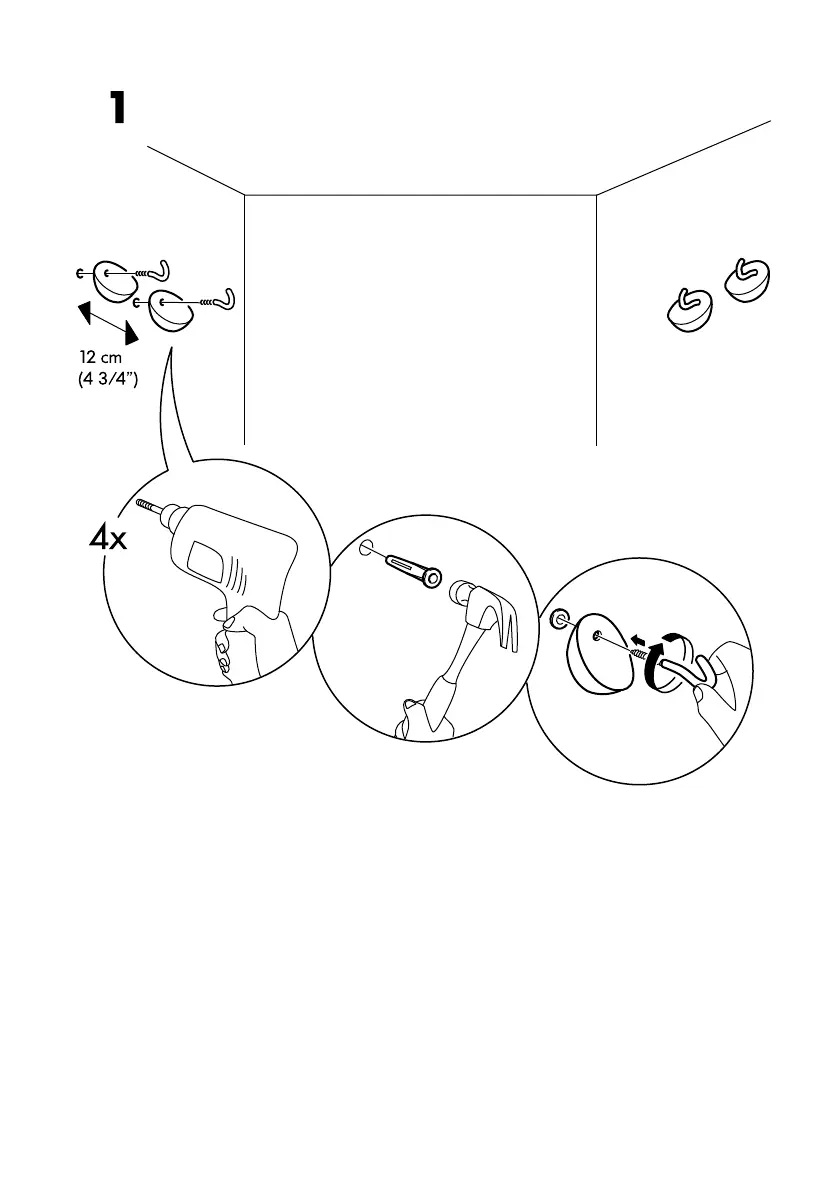 1

12 cm
(4 3/4")

4x