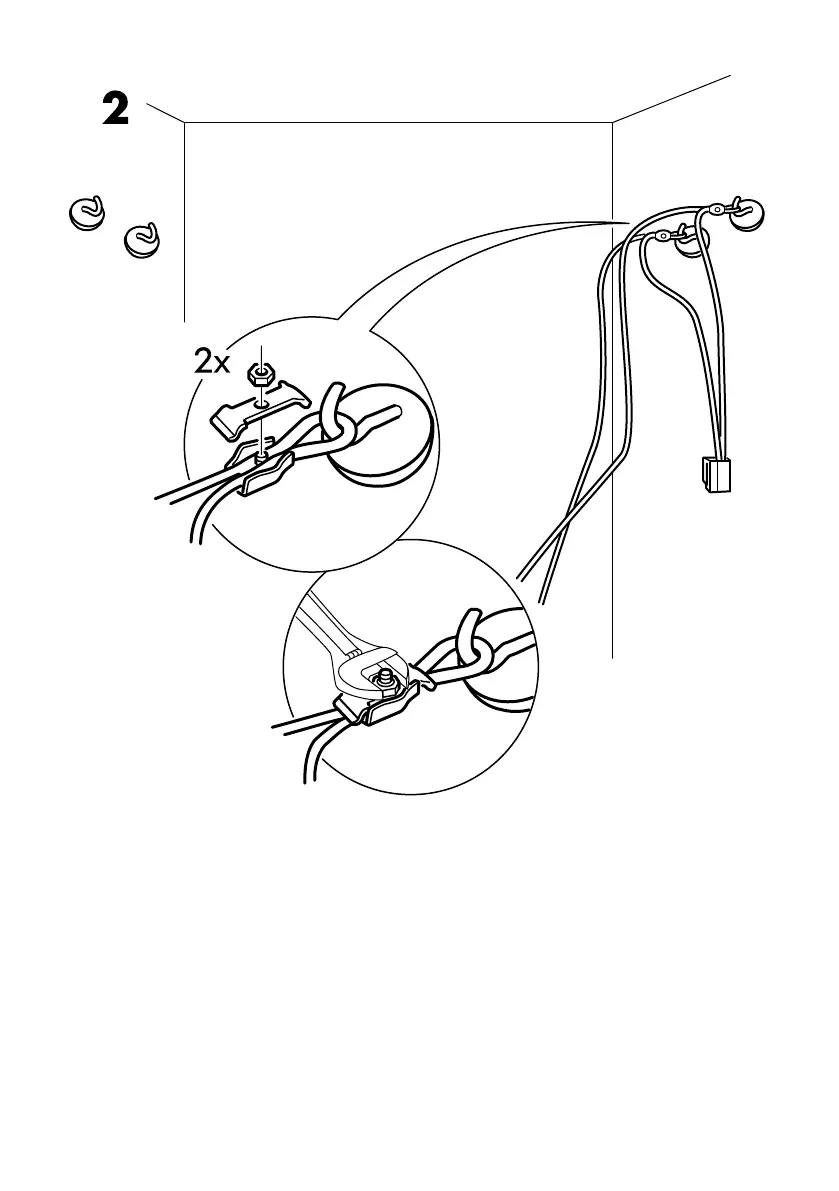 2

2x