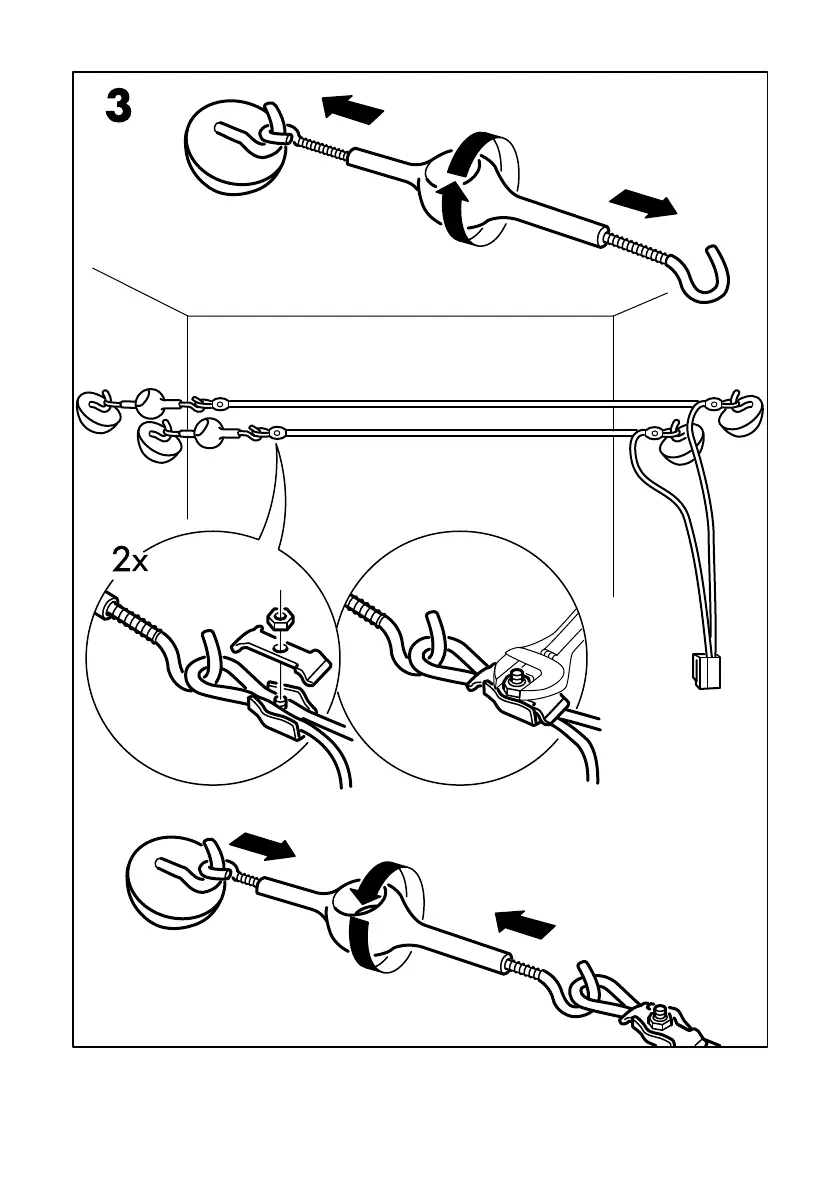 3

2x