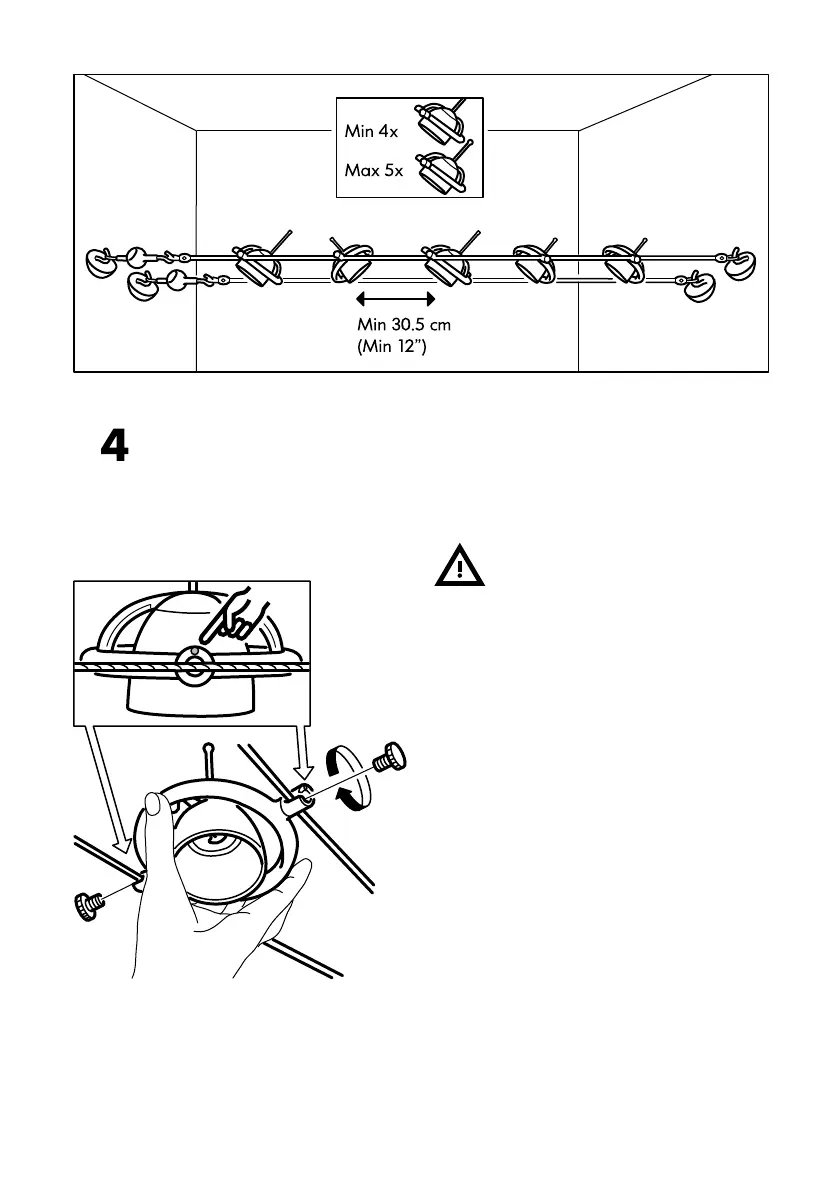 Min 4x

Max 5x

Min 30.5 cm
(Min 12")

4