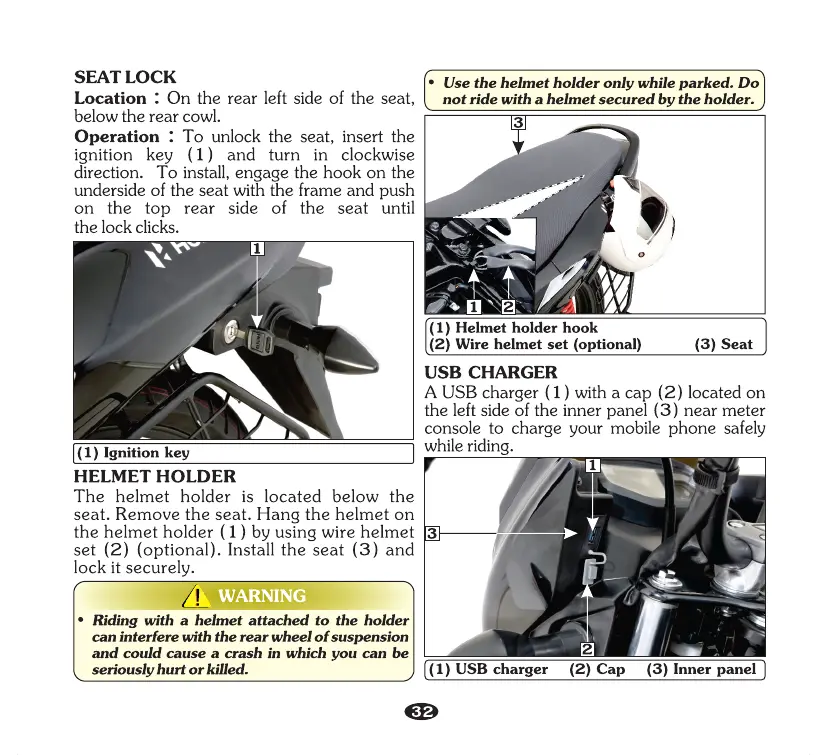 SEAT LOCK
Location : On the rear left side of the seat, below the rear cowl.
Operation : To unlock the seat, insert the ignition key (1) and turn in clockwise direction. To install, engage the hook on the underside of the seat with the frame and push on the top rear side of the seat until the lock clicks.

1

(1) Ignition key

HELMET HOLDER
The helmet holder is located below the seat. Remove the seat. Hang the helmet on the helmet holder (1) by using wire helmet set (2) (optional). Install the seat (3) and lock it securely.

WARNING
• Riding with a helmet attached to the holder can interfere with the rear wheel of suspension and could cause a crash in which you can be seriously hurt or killed.

• Use the helmet holder only while parked. Do not ride with a helmet secured by the holder.

3
1 2

(1) Helmet holder hook
(2) Wire helmet set (optional) (3) Seat

USB CHARGER
A USB charger (1) with a cap (2) located on the left side of the inner panel (3) near meter console to charge your mobile phone safely while riding.

1
3
2

(1) USB charger (2) Cap (3) Inner panel

32